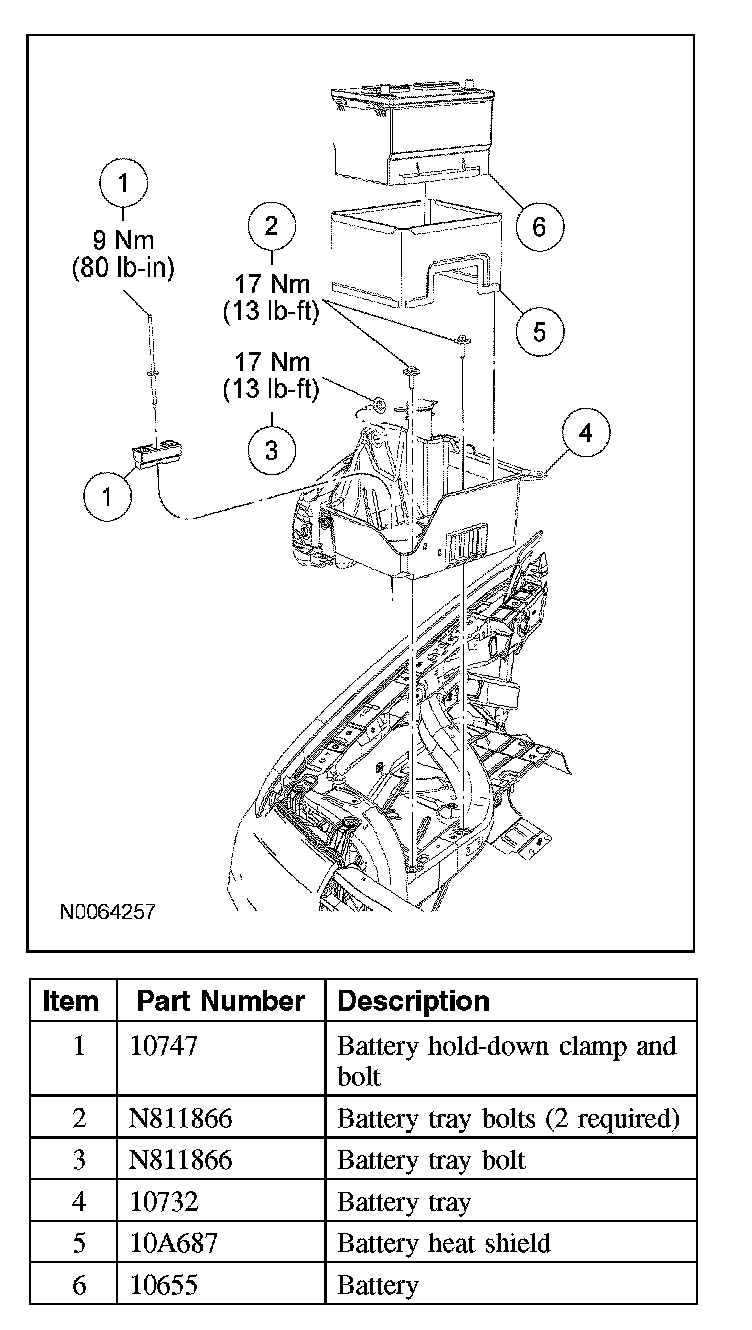 1
9 Nm
(80 lb-in)

2
17 Nm
(13 lb-ft)

17 Nm
(13 lb-ft)
3

1

6

5

4

N0064257

| Item | Part Number | Description |
|---|---|---|
| 1 | 10747 | Battery hold-down clamp and bolt |
| 2 | N811866 | Battery tray bolts (2 required) |
| 3 | N811866 | Battery tray bolt |
| 4 | 10732 | Battery tray |
| 5 | 10A687 | Battery heat shield |
| 6 | 10655 | Battery |