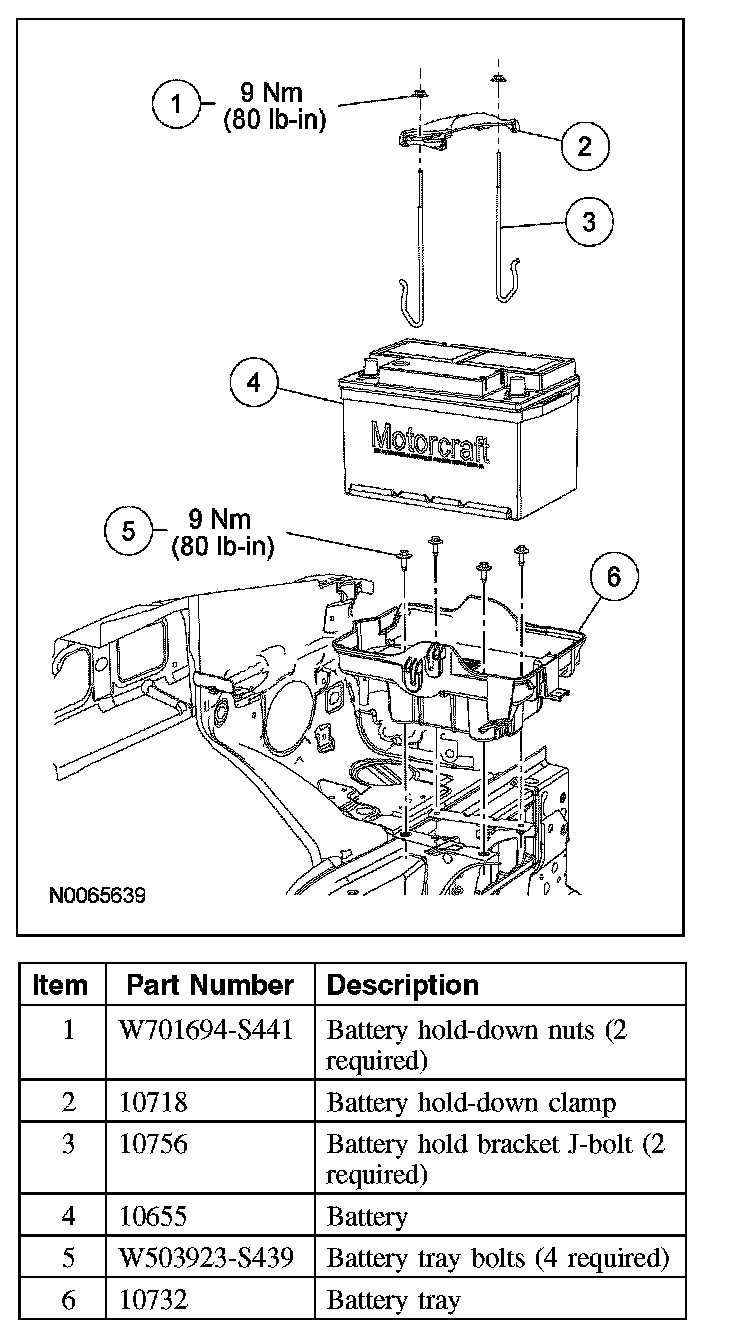 1 9 Nm (80 lb-in)

2

3

4

Motorcraft

5 9 Nm (80 lb-in)

6

N0065639

| Item | Part Number | Description |
|---|---|---|
| 1 | W701694-S441 | Battery hold-down nuts (2 required) |
| 2 | 10718 | Battery hold-down clamp |
| 3 | 10756 | Battery hold bracket J-bolt (2 required) |
| 4 | 10655 | Battery |
| 5 | W503923-S439 | Battery tray bolts (4 required) |
| 6 | 10732 | Battery tray |