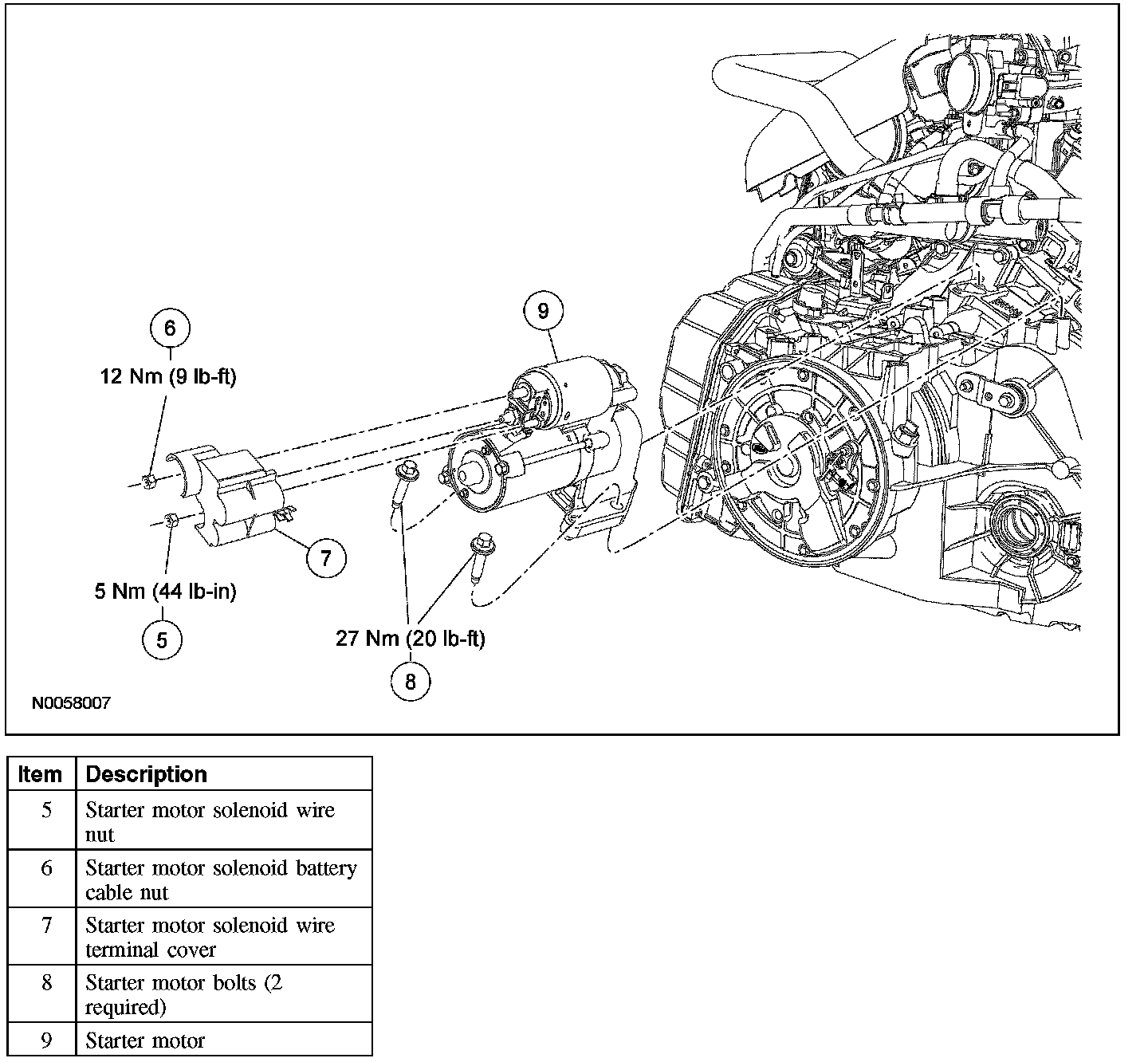 6
12 Nm (9 lb-ft)

9

7

5 Nm (44 lb-in)

5

27 Nm (20 lb-ft)

8

N0058007

| Item | Description |
|---|---|
| 5 | Starter motor solenoid wire nut |
| 6 | Starter motor solenoid battery cable nut |
| 7 | Starter motor solenoid wire terminal cover |
| 8 | Starter motor bolts (2 required) |
| 9 | Starter motor |