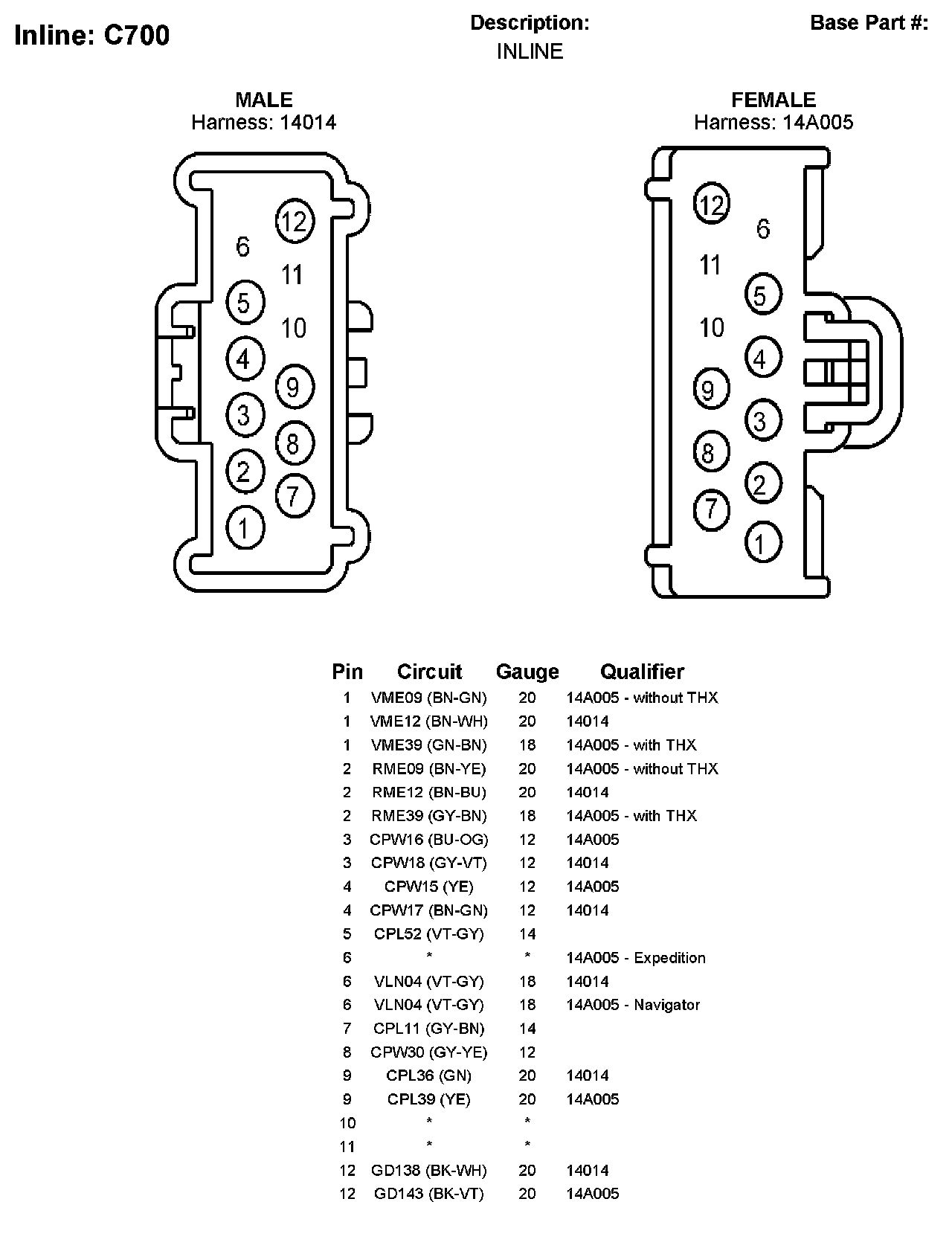 Inline: C700

Description:
INLINE

Base Part #:

MALE
Harness: 14014

12
6
11
5
10
4
9
3
8
2
7
1

FEMALE
Harness: 14A005

12
6
11
5
10
4
9
3
8
2
7
1

| Pin | Circuit | Gauge | Qualifier |
|---|---|---|---|
| 1 | VME09 (BN-GN) | 20 | 14A005 - without THX |
| 1 | VME12 (BN-WH) | 20 | 14014 |
| 1 | VME39 (GN-BN) | 18 | 14A005 - with THX |
| 2 | RME09 (BN-YE) | 20 | 14A005 - without THX |
| 2 | RME12 (BN-BU) | 20 | 14014 |
| 2 | RME39 (GY-BN) | 18 | 14A005 - with THX |
| 3 | CPW16 (BU-OG) | 12 | 14A005 |
| 3 | CPW18 (GY-VT) | 12 | 14014 |
| 4 | CPW15 (YE) | 12 | 14A005 |
| 4 | CPW17 (BN-GN) | 12 | 14014 |
| 5 | CPL52 (VT-GY) | 14 | |
| 6 | * | * | 14A005 - Expedition |
| 6 | VLN04 (VT-GY) | 18 | 14014 |
| 6 | VLN04 (VT-GY) | 18 | 14A005 - Navigator |
| 7 | CPL11 (GY-BN) | 14 | |
| 8 | CPW30 (GY-YE) | 12 | |
| 9 | CPL36 (GN) | 20 | 14014 |
| 9 | CPL39 (YE) | 20 | 14A005 |
| 10 | * | * | |
| 11 | * | * | |
| 12 | GD138 (BK-WH) | 20 | 14014 |
| 12 | GD143 (BK-VT) | 20 | 14A005 |