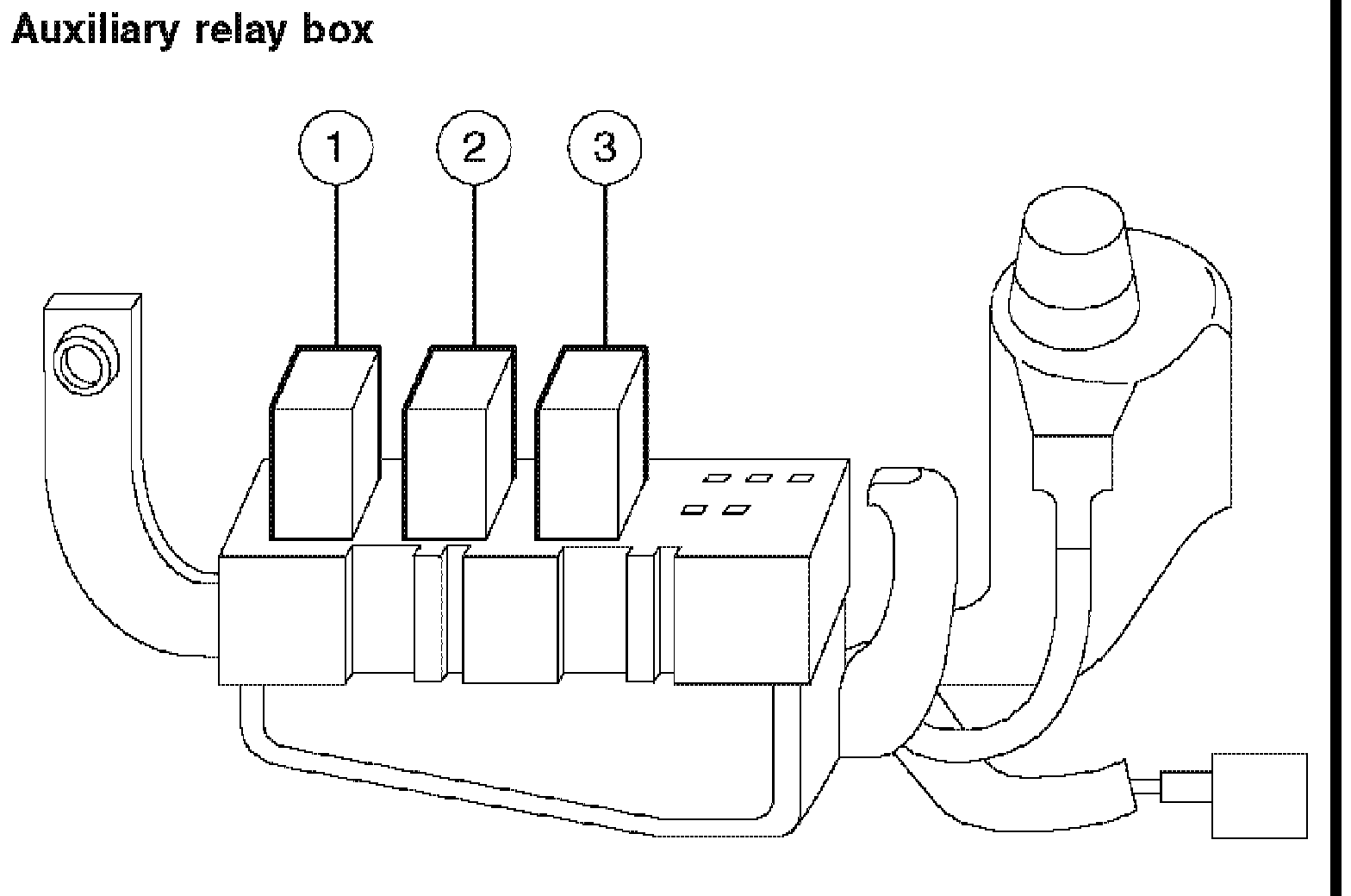 Auxiliary relay box

1
2
3