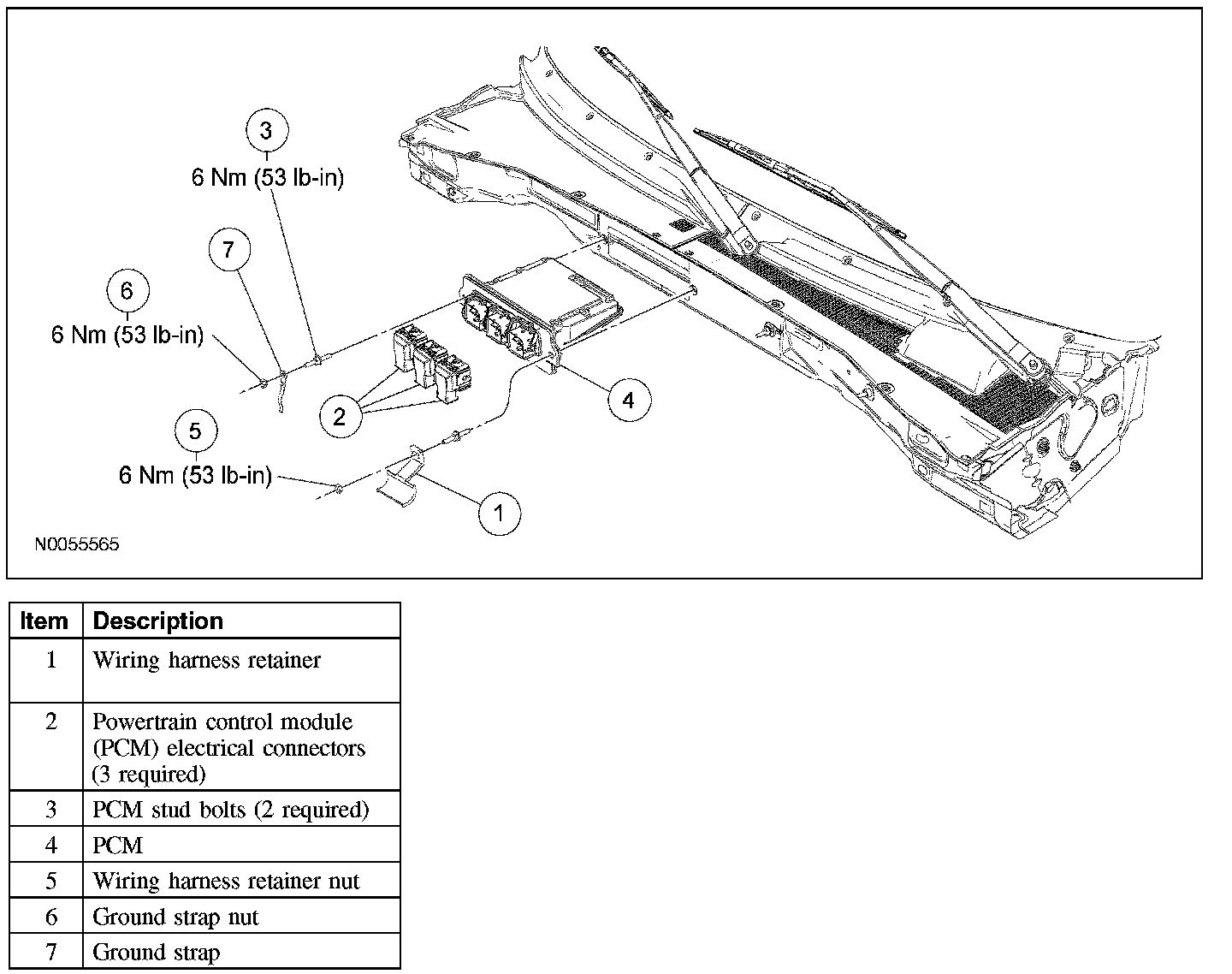 3
6 Nm (53 lb-in)

7

6
6 Nm (53 lb-in)

2

4

5
6 Nm (53 lb-in)

1

N0055565

| Item | Description |
|---|---|
| 1 | Wiring harness retainer |
| 2 | Powertrain control module (PCM) electrical connectors (3 required) |
| 3 | PCM stud bolts (2 required) |
| 4 | PCM |
| 5 | Wiring harness retainer nut |
| 6 | Ground strap nut |
| 7 | Ground strap |