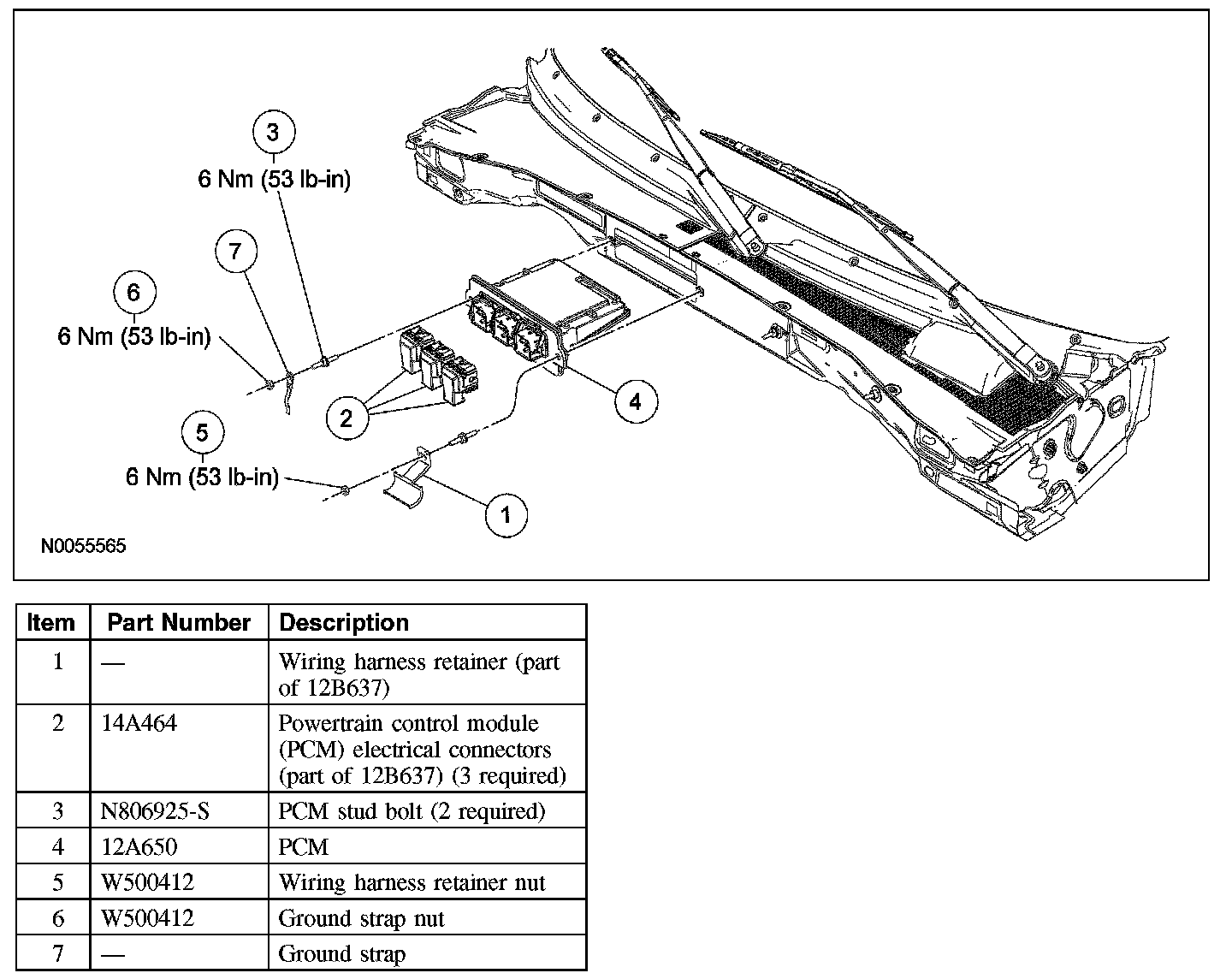 3
6 Nm (53 lb-in)

7

6
6 Nm (53 lb-in)

2

4

5
6 Nm (53 lb-in)

1

N0055565

| Item | Part Number | Description |
|---|---|---|
| 1 | — | Wiring harness retainer (part of 12B637) |
| 2 | 14A464 | Powertrain control module (PCM) electrical connectors (part of 12B637) (3 required) |
| 3 | N806925-S | PCM stud bolt (2 required) |
| 4 | 12A650 | PCM |
| 5 | W500412 | Wiring harness retainer nut |
| 6 | W500412 | Ground strap nut |
| 7 | — | Ground strap |