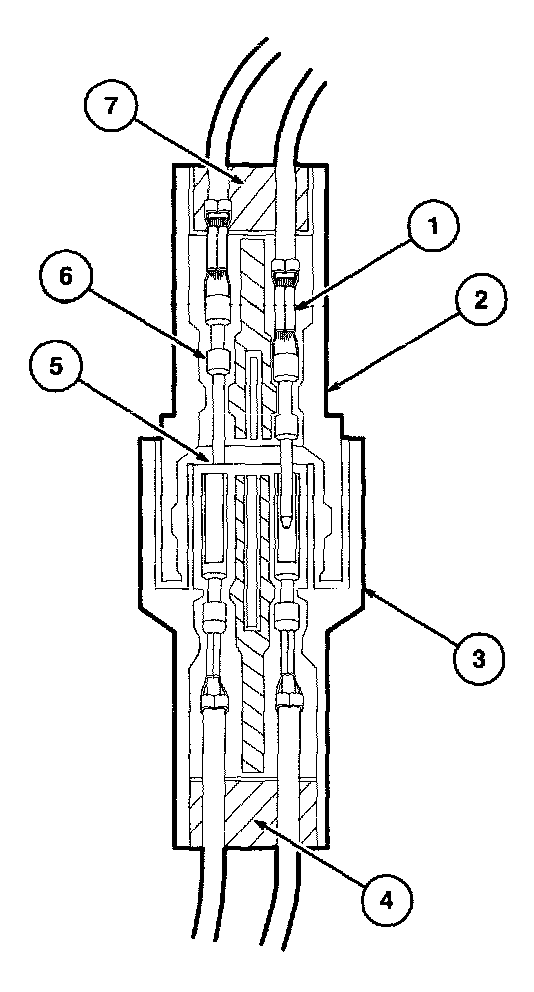 7
1
6
2
5
3
4