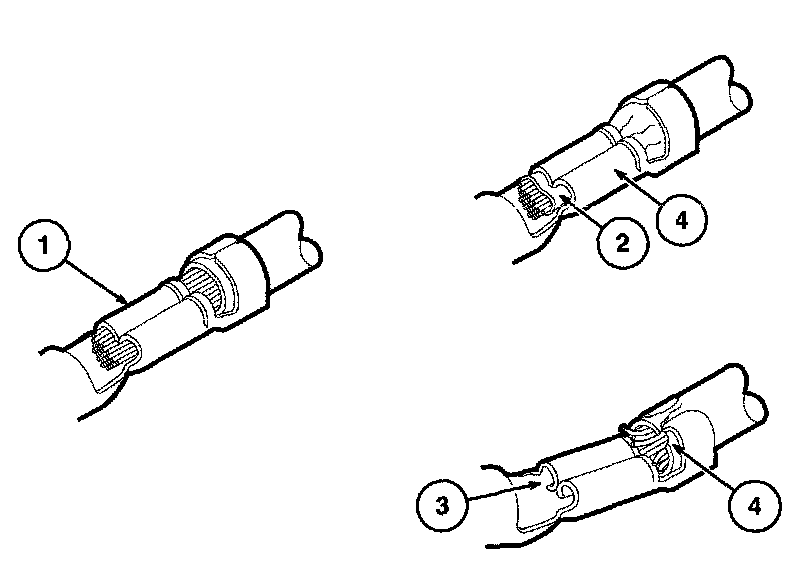 1

2

4

3

4