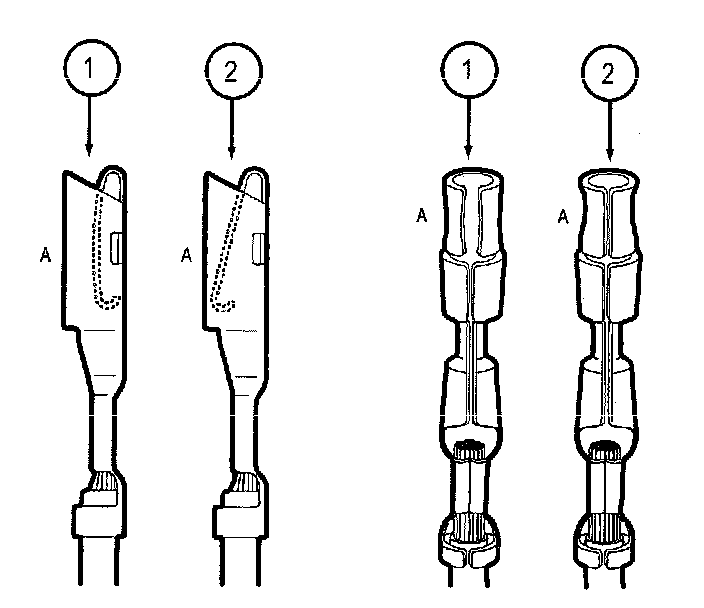 1
2
A
A
1
2
A
A