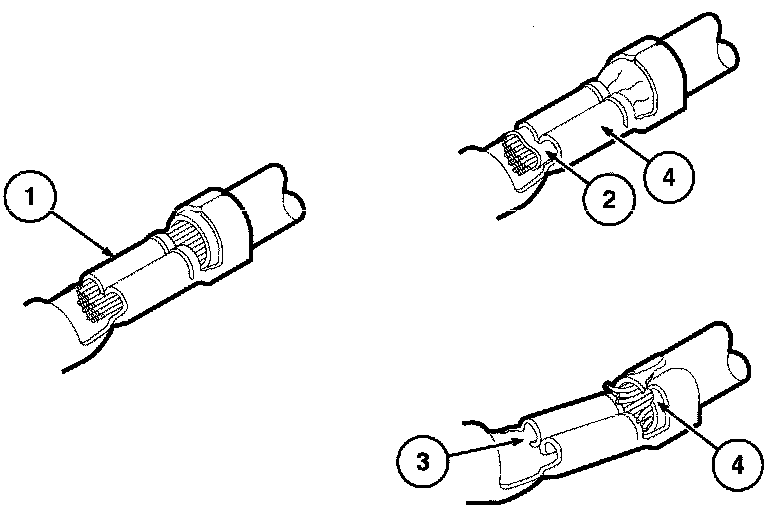 1
2
4
3
4