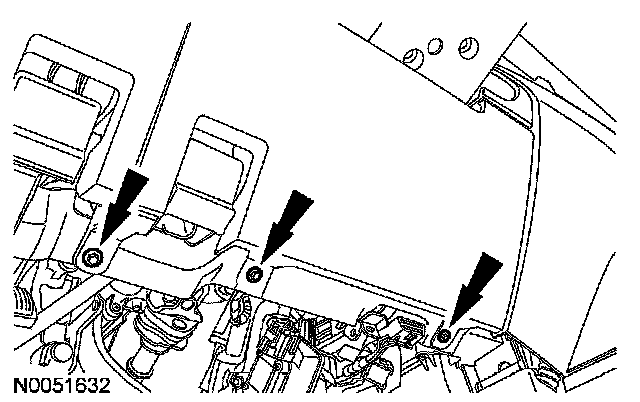 N0051632