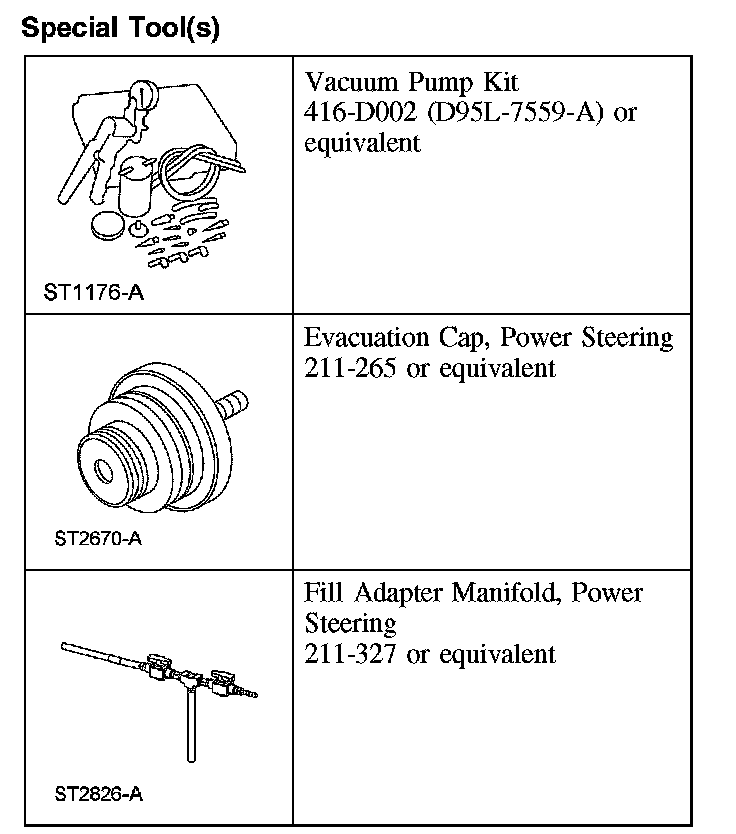 Special Tool(s)

| | |
|---|---|
| ST1176-A | Vacuum Pump Kit 416-D002 (D95L-7559-A) or equivalent |
| ST2670-A | Evacuation Cap, Power Steering 211-265 or equivalent |
| ST2826-A | Fill Adapter Manifold, Power Steering 211-327 or equivalent |