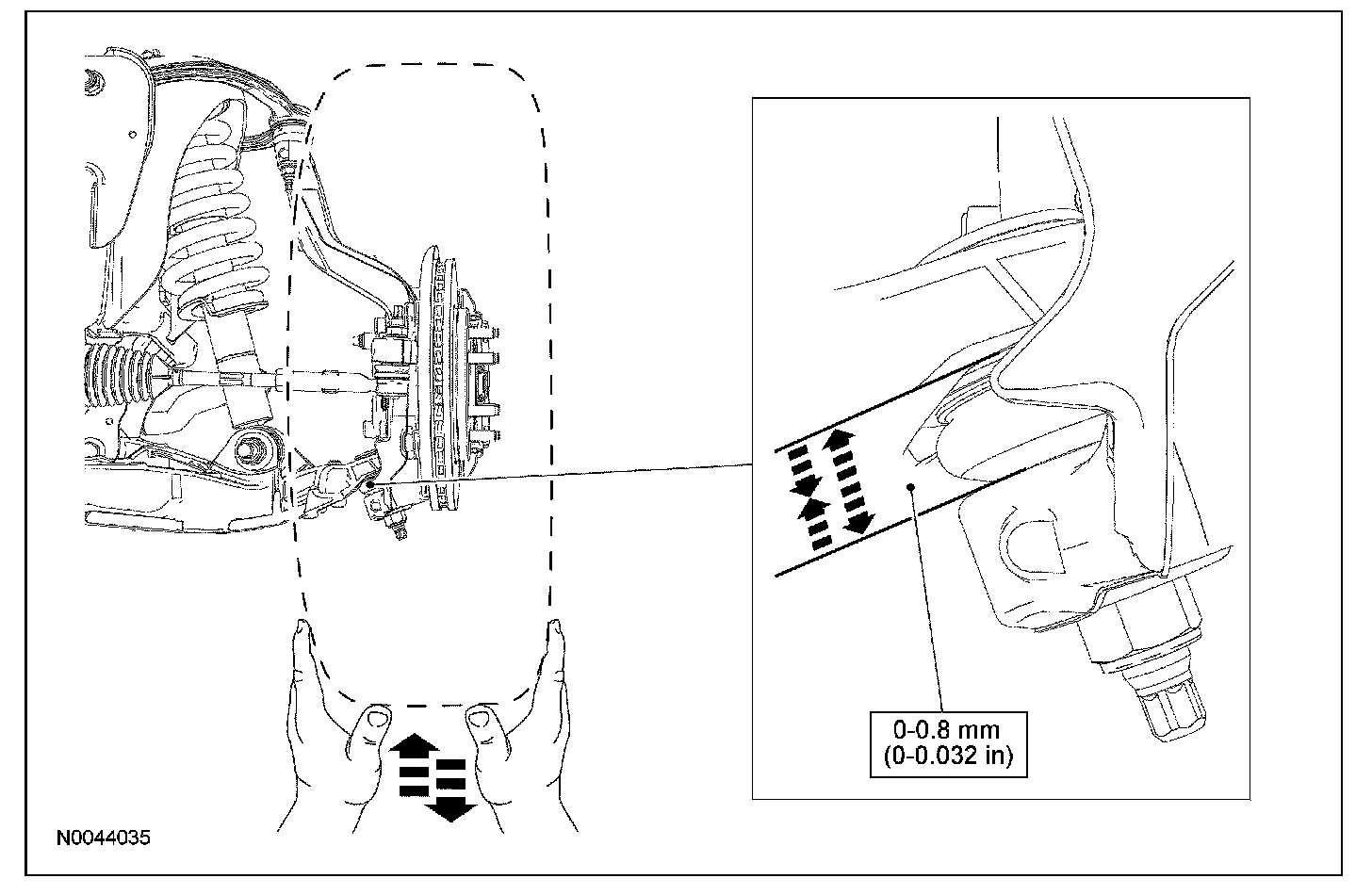 0-0.8 mm
(0-0.032 in)

N0044035