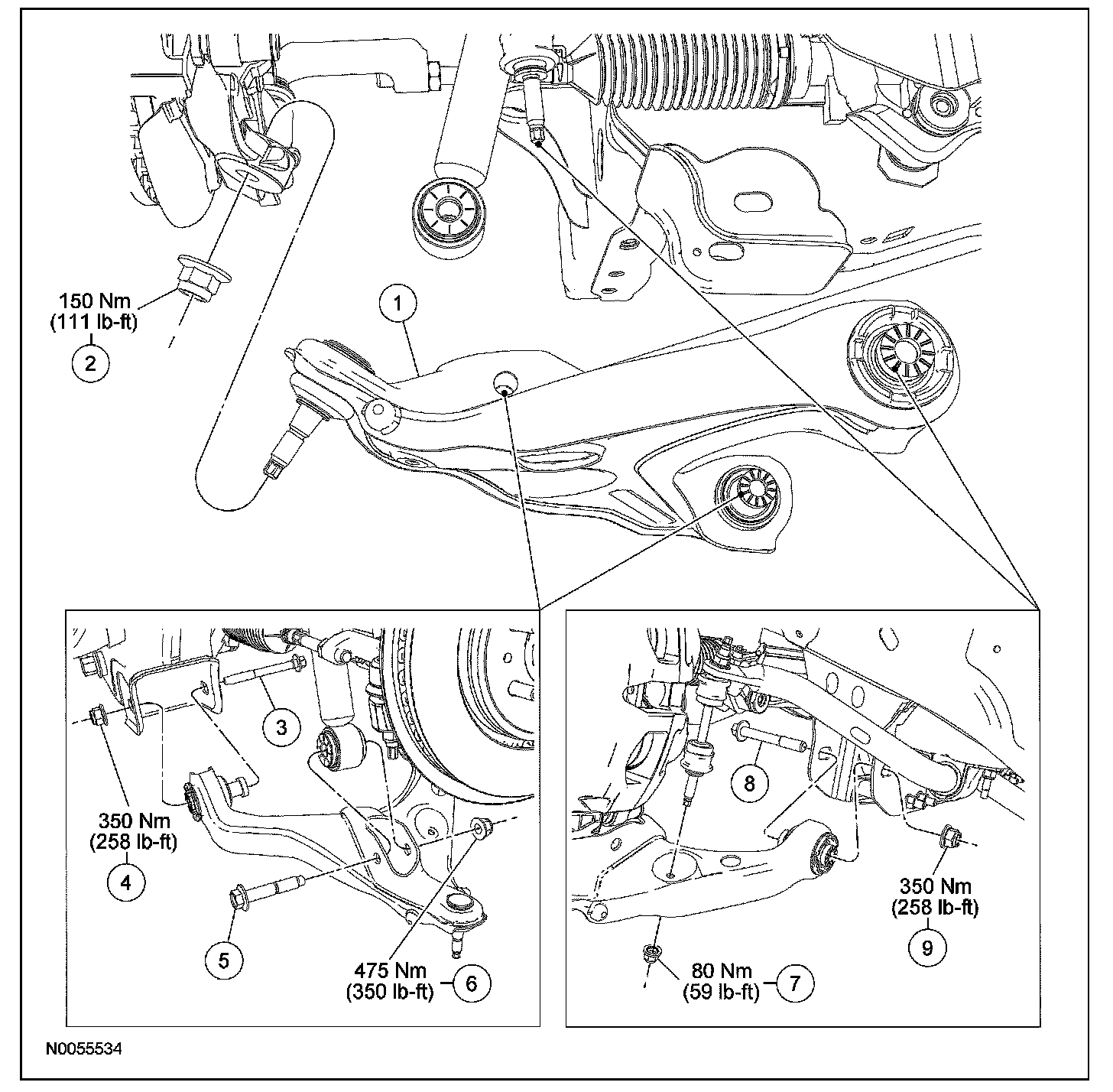 150 Nm
(111 lb-ft)
2

1

3

350 Nm
(258 lb-ft)
4

5

475 Nm
(350 lb-ft)
6

8

350 Nm
(258 lb-ft)
9

80 Nm
(59 lb-ft)
7

N0055534