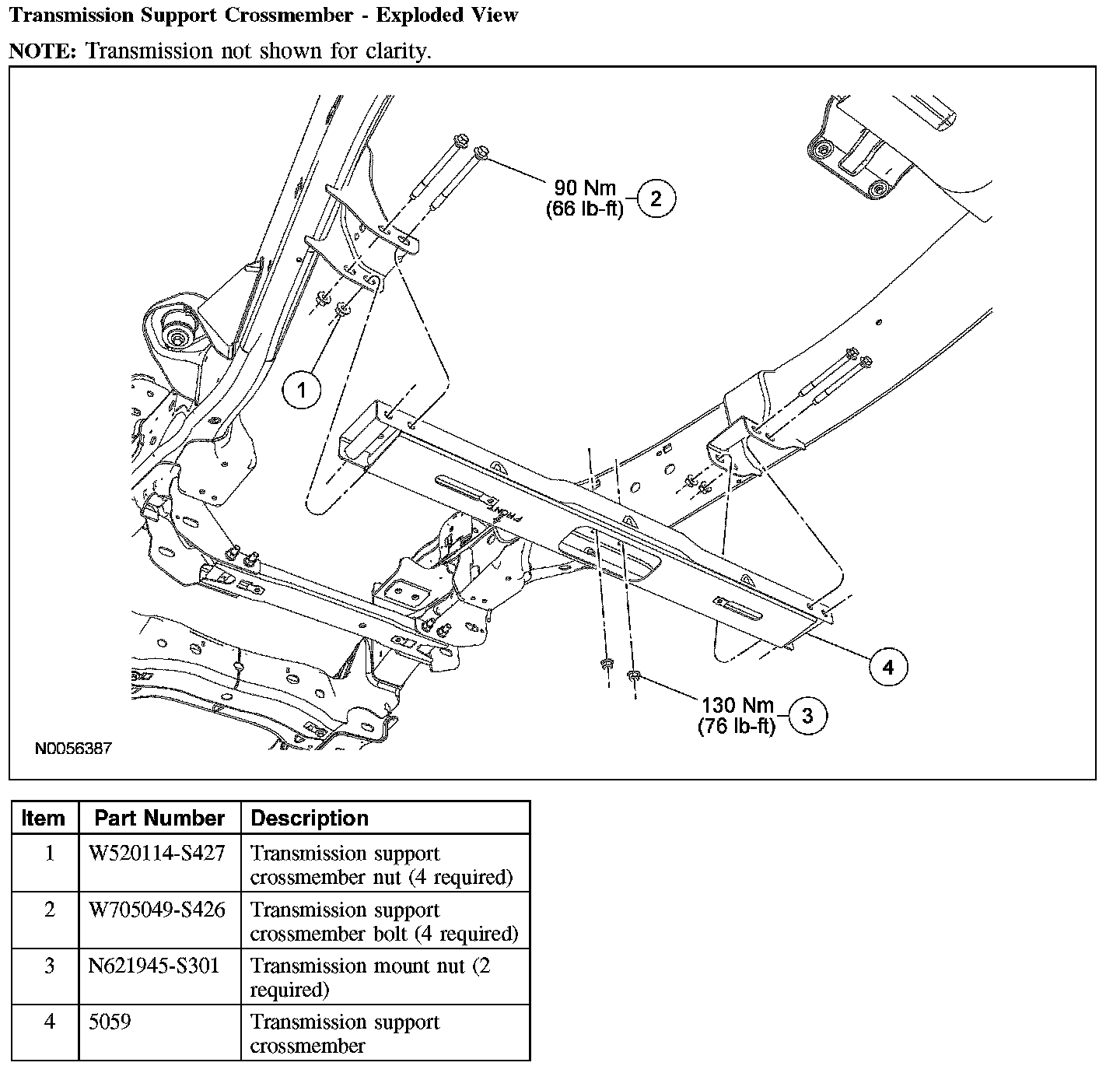 Transmission Support Crossmember - Exploded View

NOTE: Transmission not shown for clarity.

90 Nm (66 lb-ft) 2

1

FRONT

4

130 Nm (76 lb-ft) 3

N0056387

| Item | Part Number | Description |
|---|---|---|
| 1 | W520114-S427 | Transmission support crossmember nut (4 required) |
| 2 | W705049-S426 | Transmission support crossmember bolt (4 required) |
| 3 | N621945-S301 | Transmission mount nut (2 required) |
| 4 | 5059 | Transmission support crossmember |