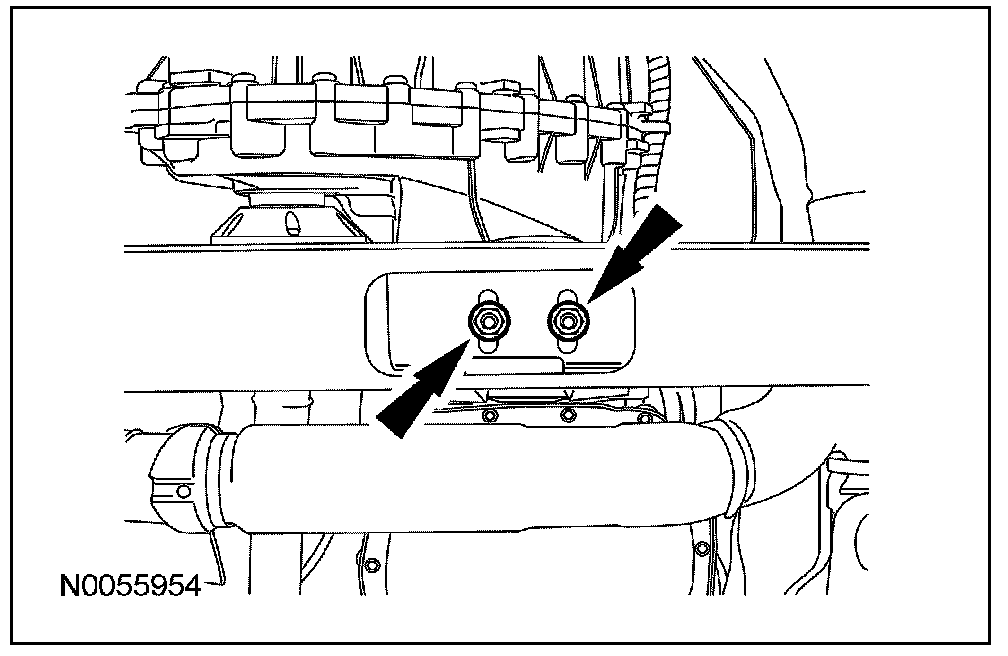 N0055954