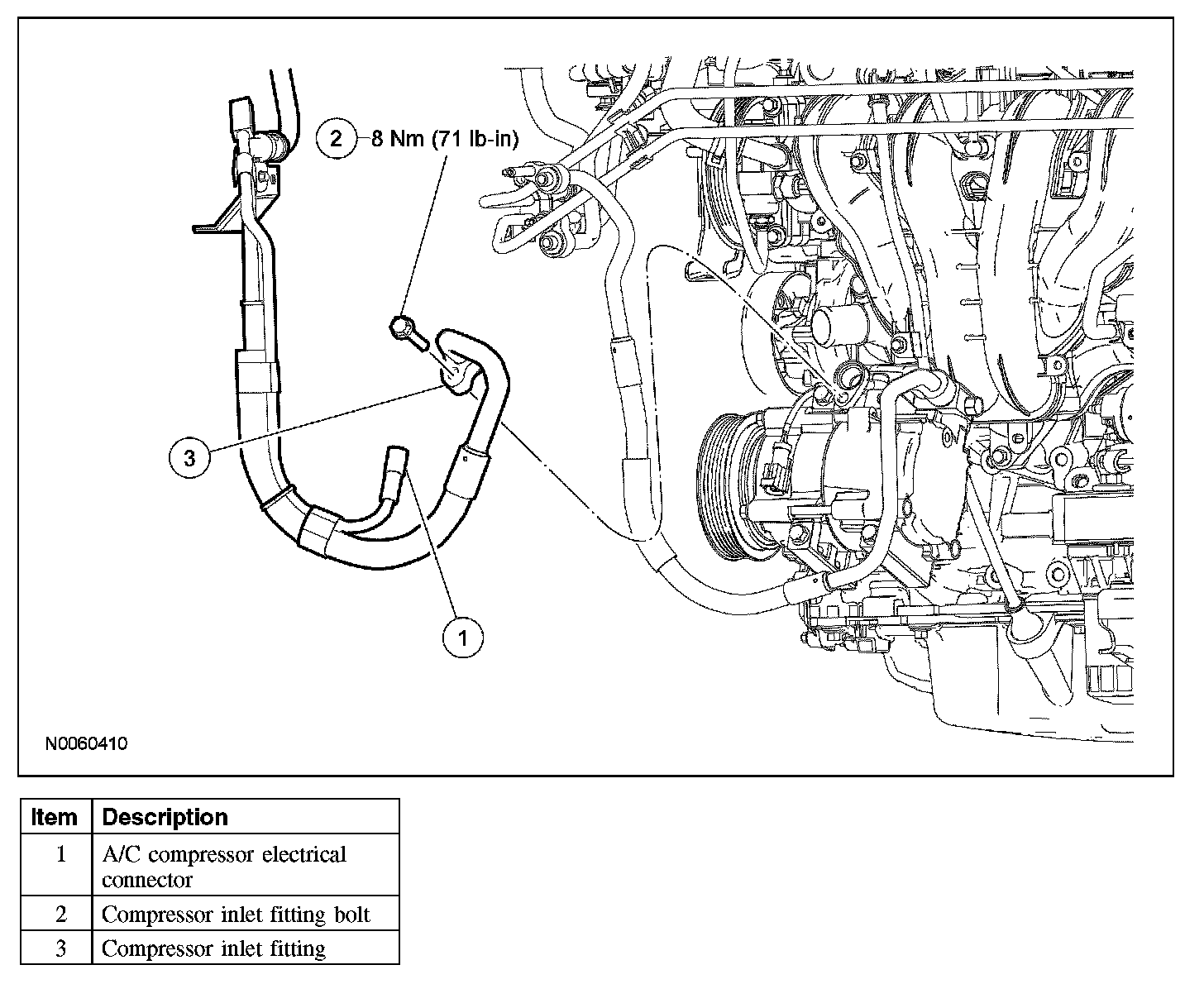 2 8 Nm (71 lb-in)

3

1

N0060410

| Item | Description |
|---|---|
| 1 | A/C compressor electrical connector |
| 2 | Compressor inlet fitting bolt |
| 3 | Compressor inlet fitting |