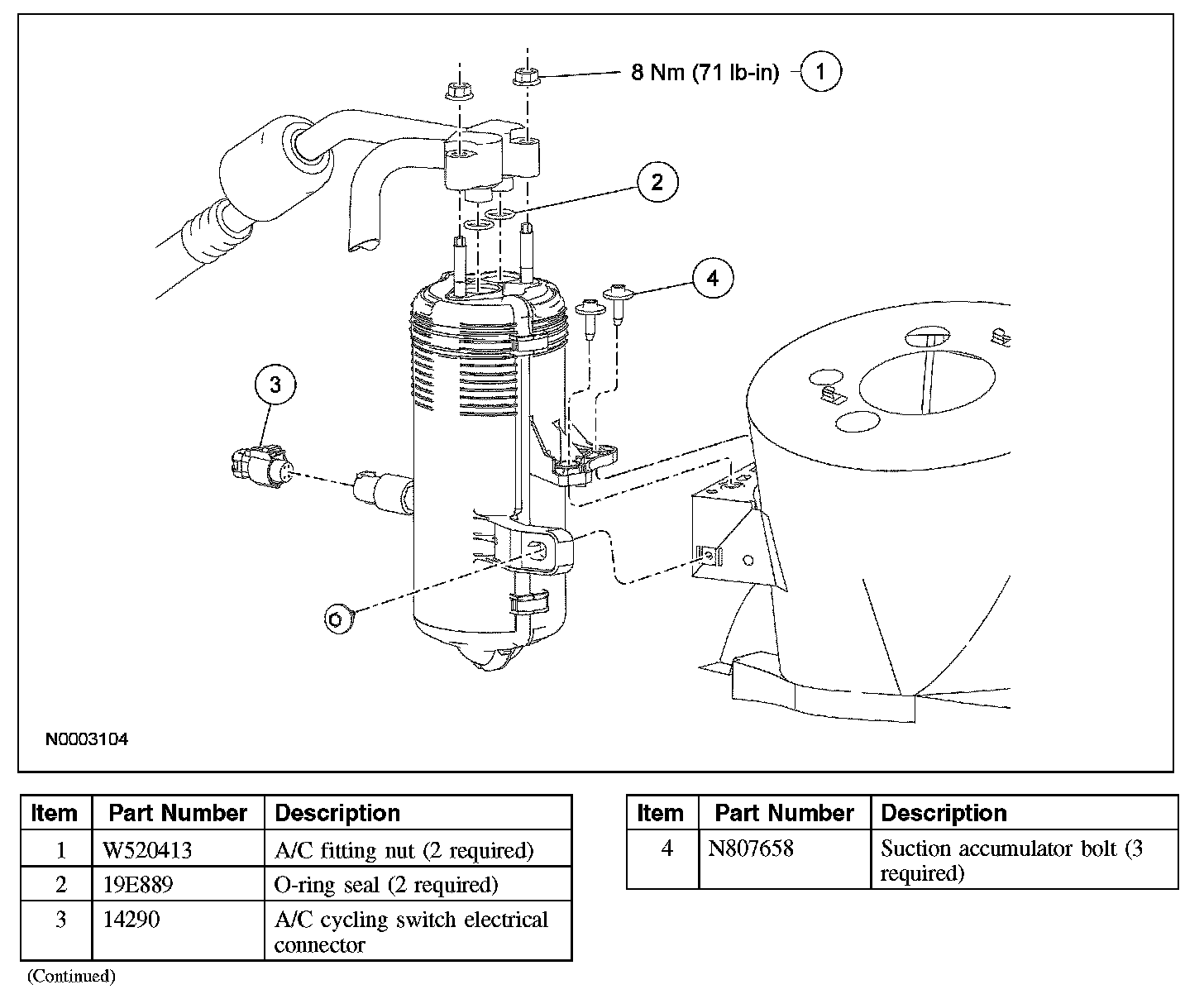 8 Nm (71 lb-in) 1

2

4

3

N0003104

| Item | Part Number | Description |
|---|---|---|
| 1 | W520413 | A/C fitting nut (2 required) |
| 2 | 19E889 | O-ring seal (2 required) |
| 3 | 14290 | A/C cycling switch electrical connector |

(Continued)

| Item | Part Number | Description |
|---|---|---|
| 4 | N807658 | Suction accumulator bolt (3 required) |