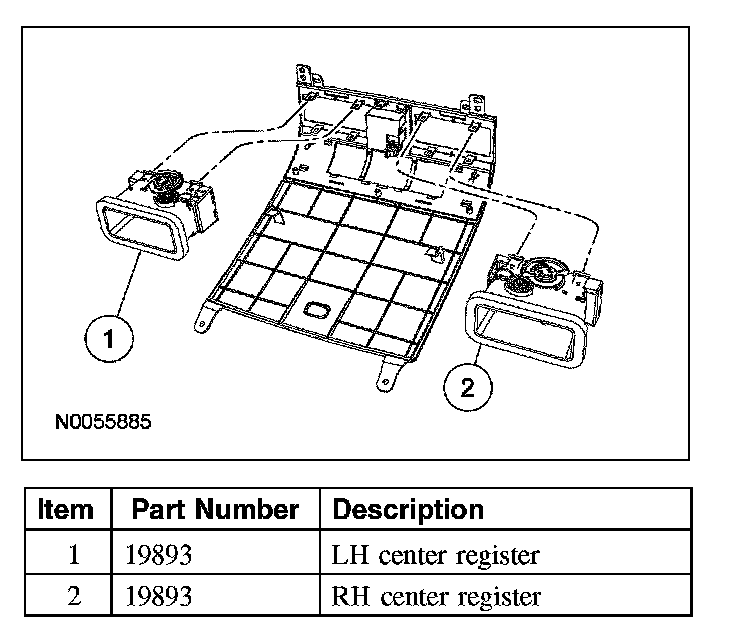 1

2

N0055885

| Item | Part Number | Description |
|---|---|---|
| 1 | 19893 | LH center register |
| 2 | 19893 | RH center register |