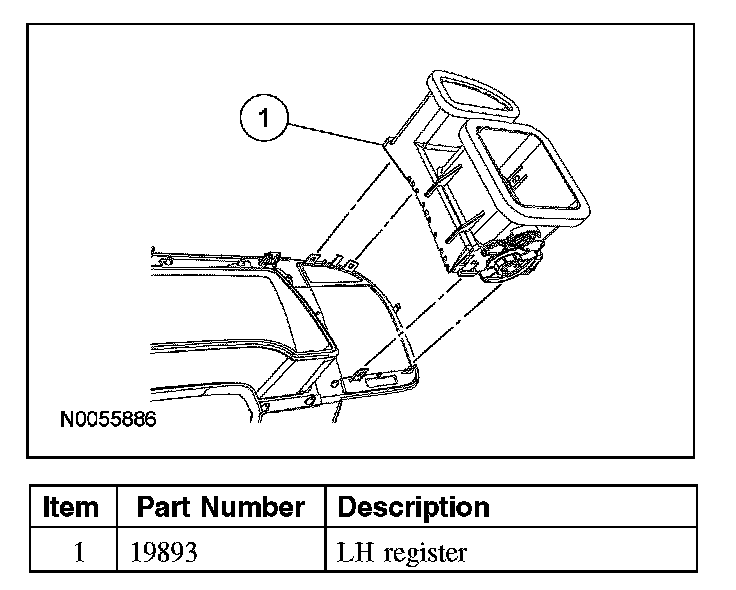 1

N0055886

| Item | Part Number | Description |
|---|---|---|
| 1 | 19893 | LH register |