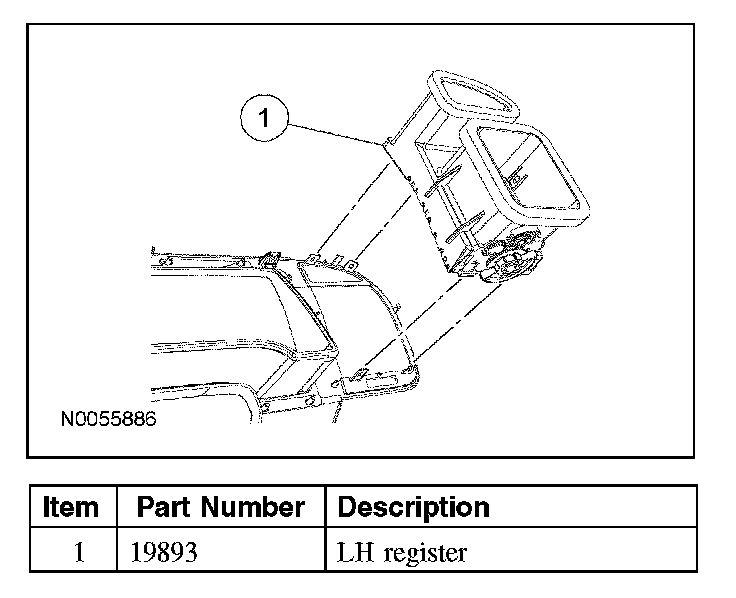 1

N0055886

| Item | Part Number | Description |
|---|---|---|
| 1 | 19893 | LH register |