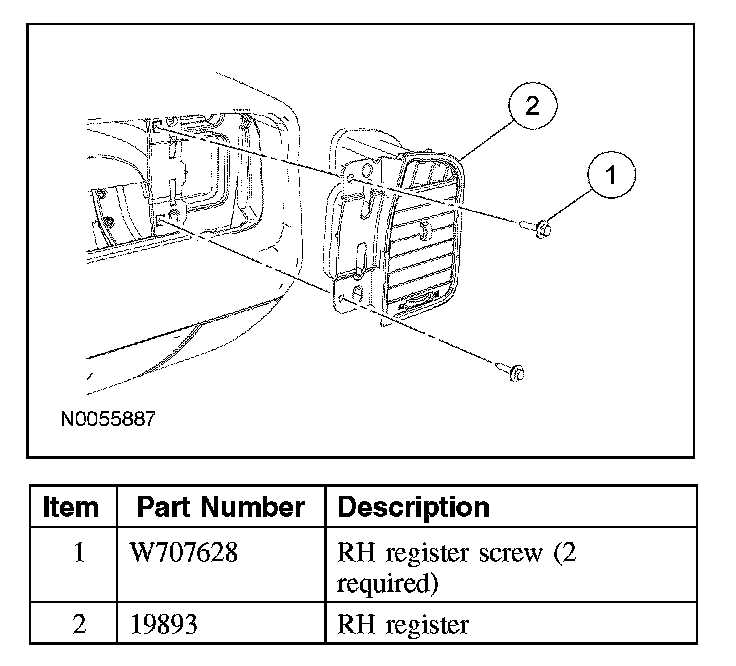 2

1

N0055887

| Item | Part Number | Description |
|---|---|---|
| 1 | W707628 | RH register screw (2 required) |
| 2 | 19893 | RH register |