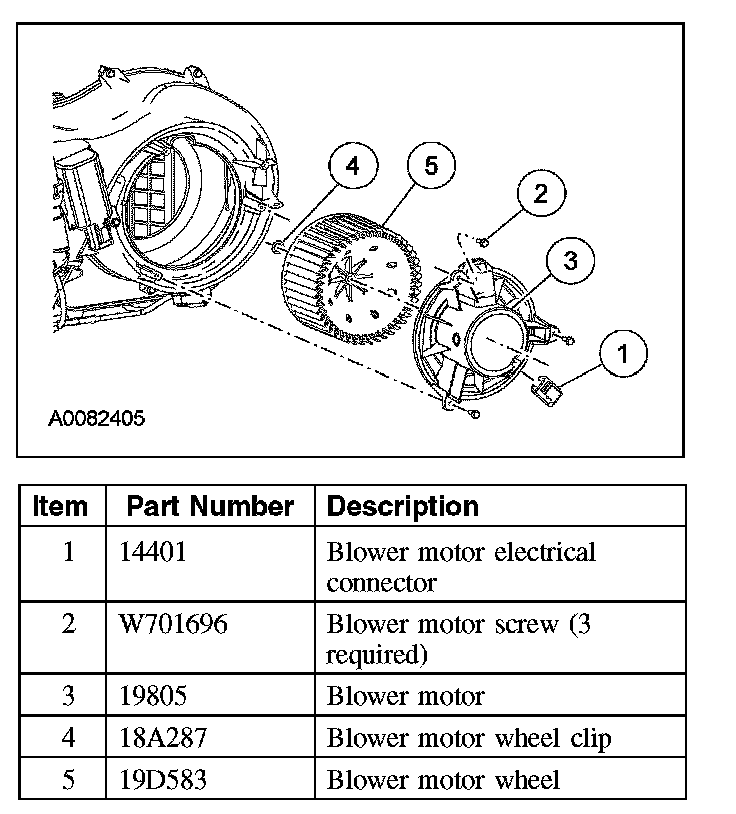 4
5
2
3
1
A0082405

| Item | Part Number | Description |
|---|---|---|
| 1 | 14401 | Blower motor electrical connector |
| 2 | W701696 | Blower motor screw (3 required) |
| 3 | 19805 | Blower motor |
| 4 | 18A287 | Blower motor wheel clip |
| 5 | 19D583 | Blower motor wheel |