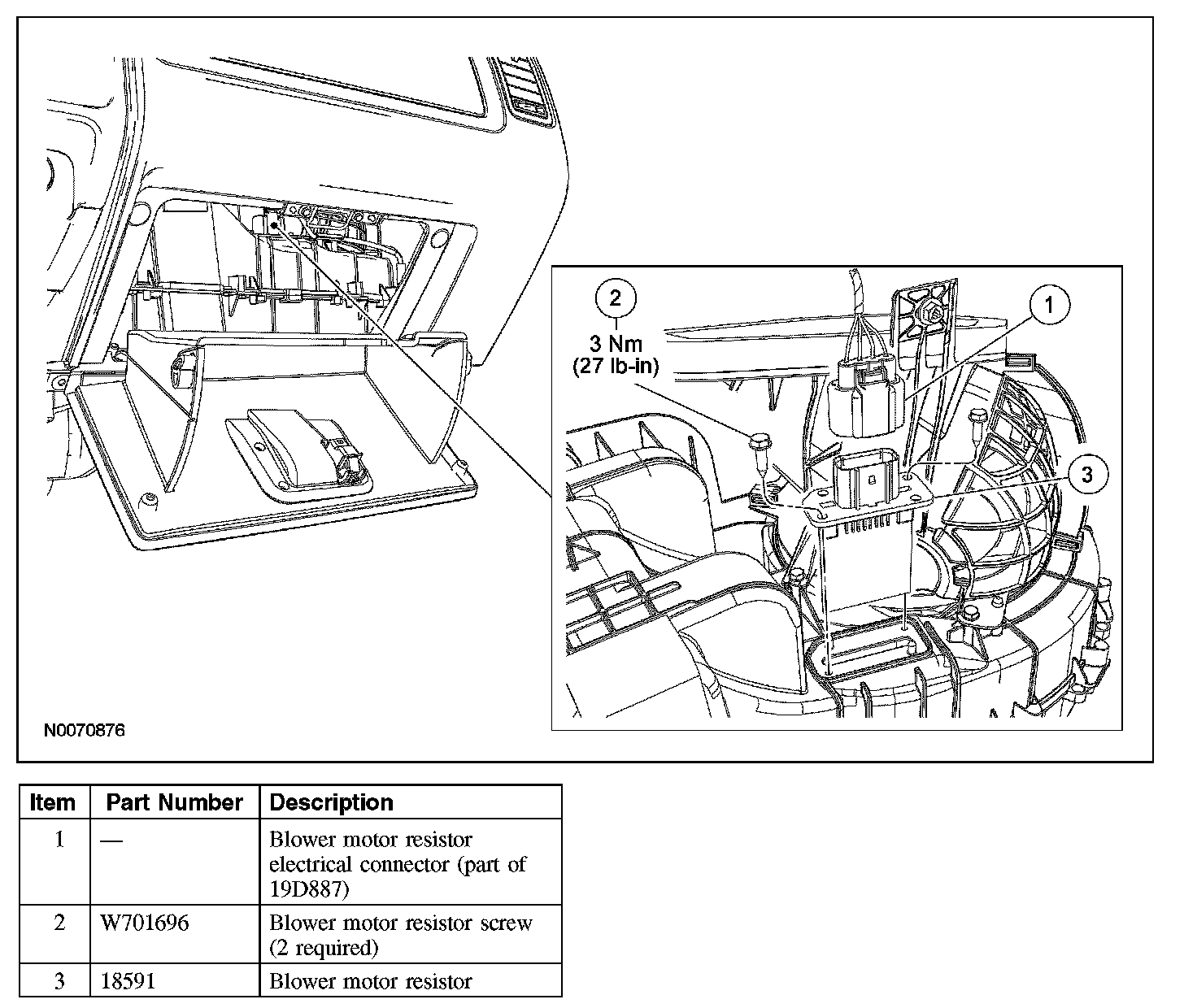 2
3 Nm
(27 lb-in)

1

3

N0070876

| Item | Part Number | Description |
|---|---|---|
| 1 | — | Blower motor resistor electrical connector (part of 19D887) |
| 2 | W701696 | Blower motor resistor screw (2 required) |
| 3 | 18591 | Blower motor resistor |