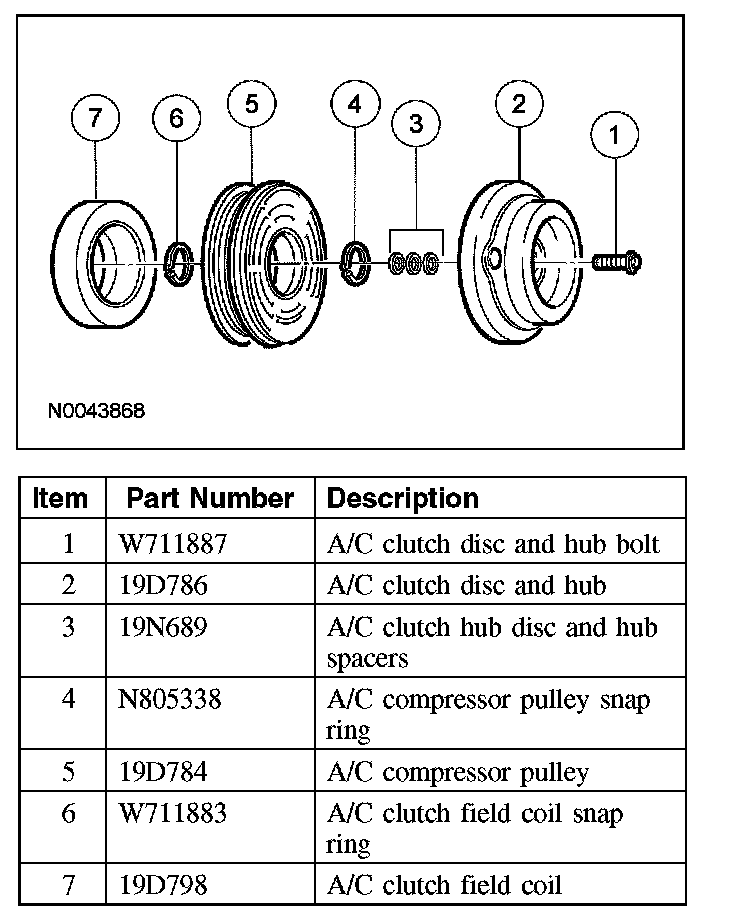 7 6 5 4 3 2 1

N0043868

| Item | Part Number | Description |
|---|---|---|
| 1 | W711887 | A/C clutch disc and hub bolt |
| 2 | 19D786 | A/C clutch disc and hub |
| 3 | 19N689 | A/C clutch hub disc and hub spacers |
| 4 | N805338 | A/C compressor pulley snap ring |
| 5 | 19D784 | A/C compressor pulley |
| 6 | W711883 | A/C clutch field coil snap ring |
| 7 | 19D798 | A/C clutch field coil |