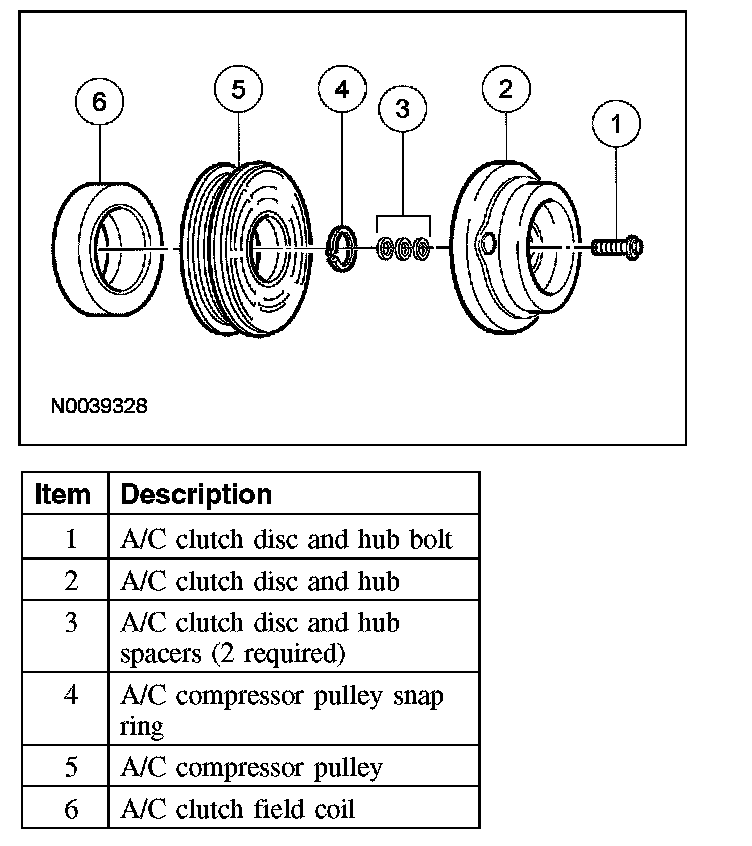 6
5
4
3
2
1

N0039328

| Item | Description |
|---|---|
| 1 | A/C clutch disc and hub bolt |
| 2 | A/C clutch disc and hub |
| 3 | A/C clutch disc and hub spacers (2 required) |
| 4 | A/C compressor pulley snap ring |
| 5 | A/C compressor pulley |
| 6 | A/C clutch field coil |