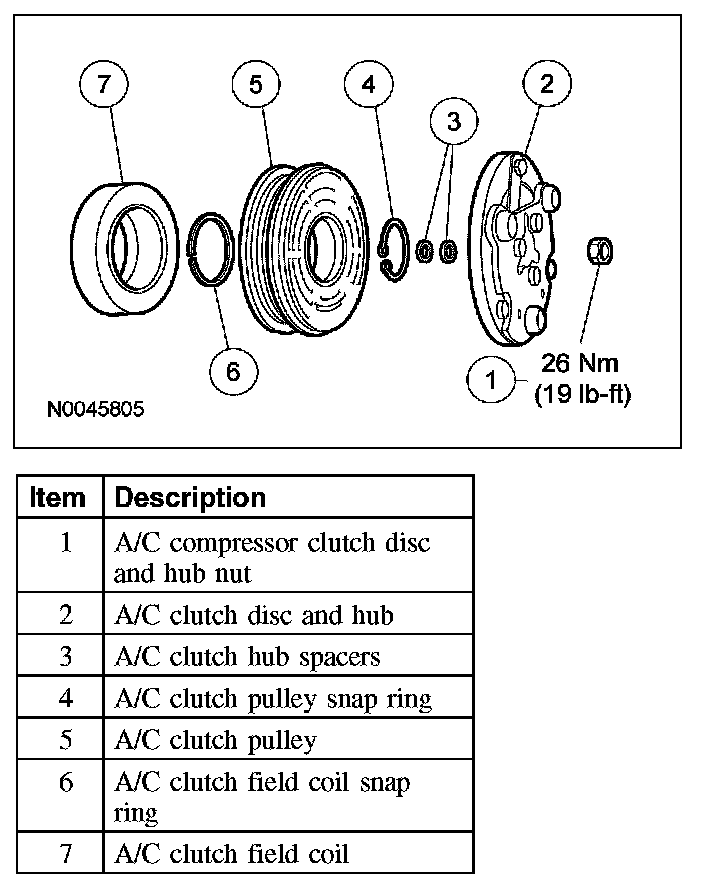 7
5
4
3
2
6
1
26 Nm (19 lb-ft)
N0045805

| Item | Description |
|---|---|
| 1 | A/C compressor clutch disc and hub nut |
| 2 | A/C clutch disc and hub |
| 3 | A/C clutch hub spacers |
| 4 | A/C clutch pulley snap ring |
| 5 | A/C clutch pulley |
| 6 | A/C clutch field coil snap ring |
| 7 | A/C clutch field coil |