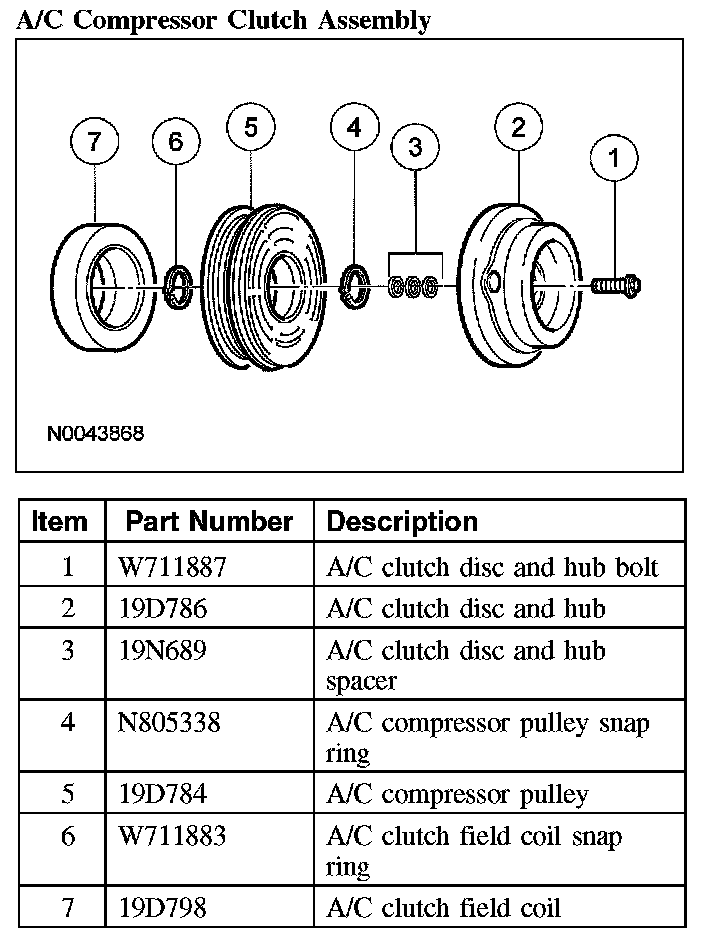 A/C Compressor Clutch Assembly

7 6 5 4 3 2 1

N0043868

| Item | Part Number | Description |
|---|---|---|
| 1 | W711887 | A/C clutch disc and hub bolt |
| 2 | 19D786 | A/C clutch disc and hub |
| 3 | 19N689 | A/C clutch disc and hub spacer |
| 4 | N805338 | A/C compressor pulley snap ring |
| 5 | 19D784 | A/C compressor pulley |
| 6 | W711883 | A/C clutch field coil snap ring |
| 7 | 19D798 | A/C clutch field coil |