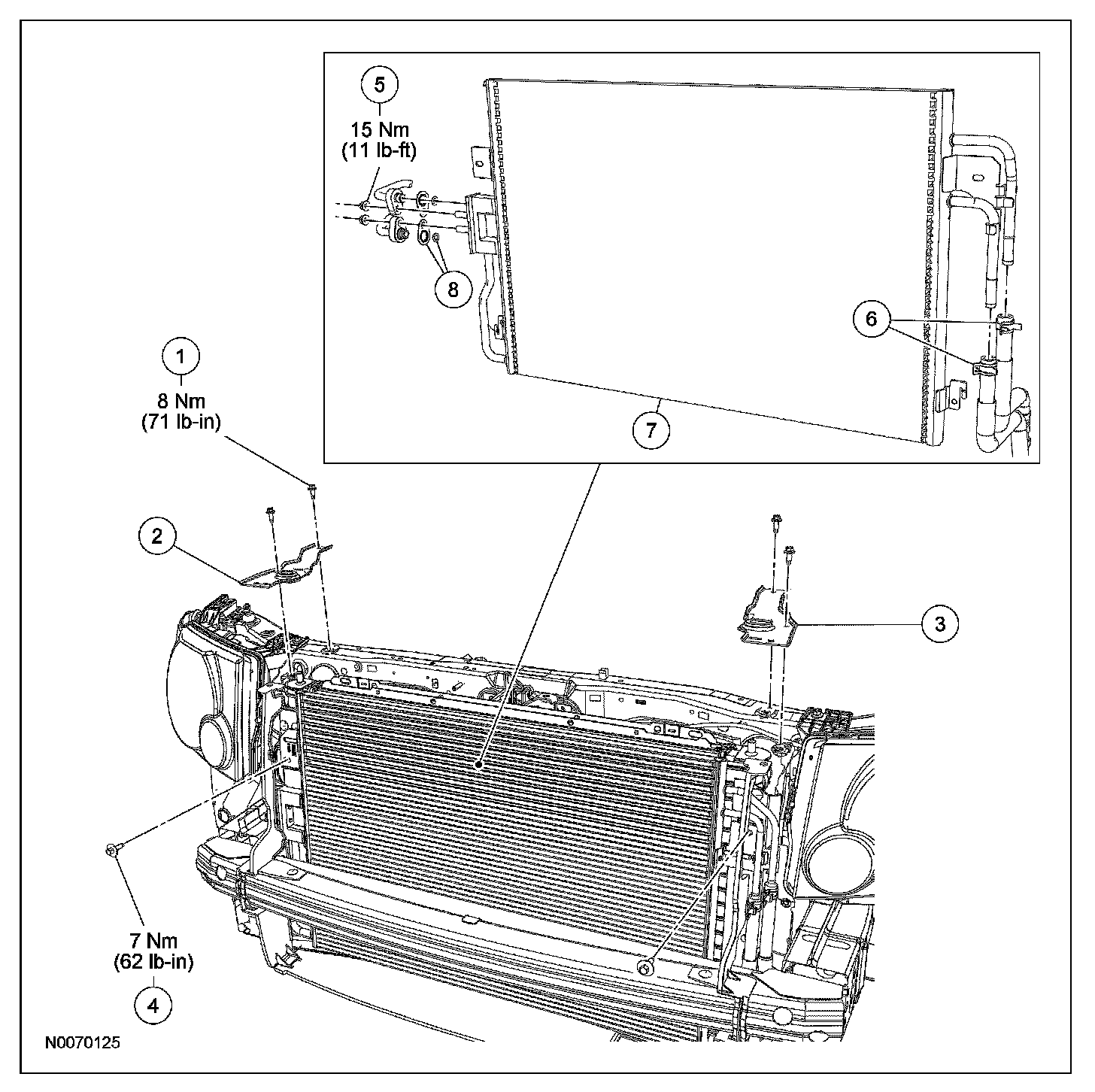 5
15 Nm
(11 lb-ft)

8

6

7

1
8 Nm
(71 lb-in)

2

3

7 Nm
(62 lb-in)
4

N0070125