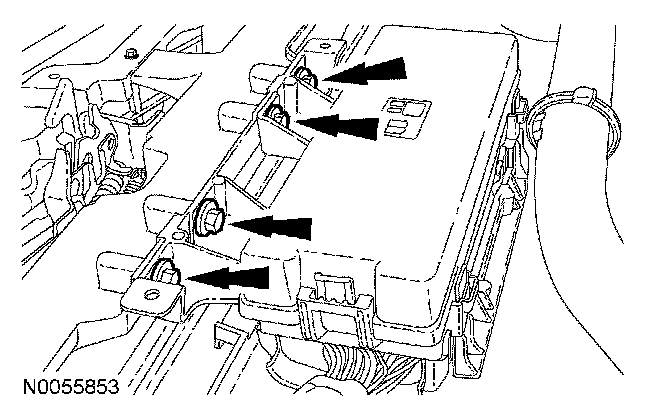 N0055853