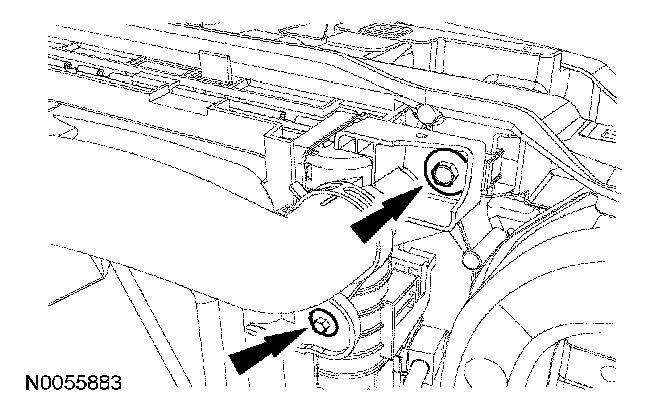 N0055883