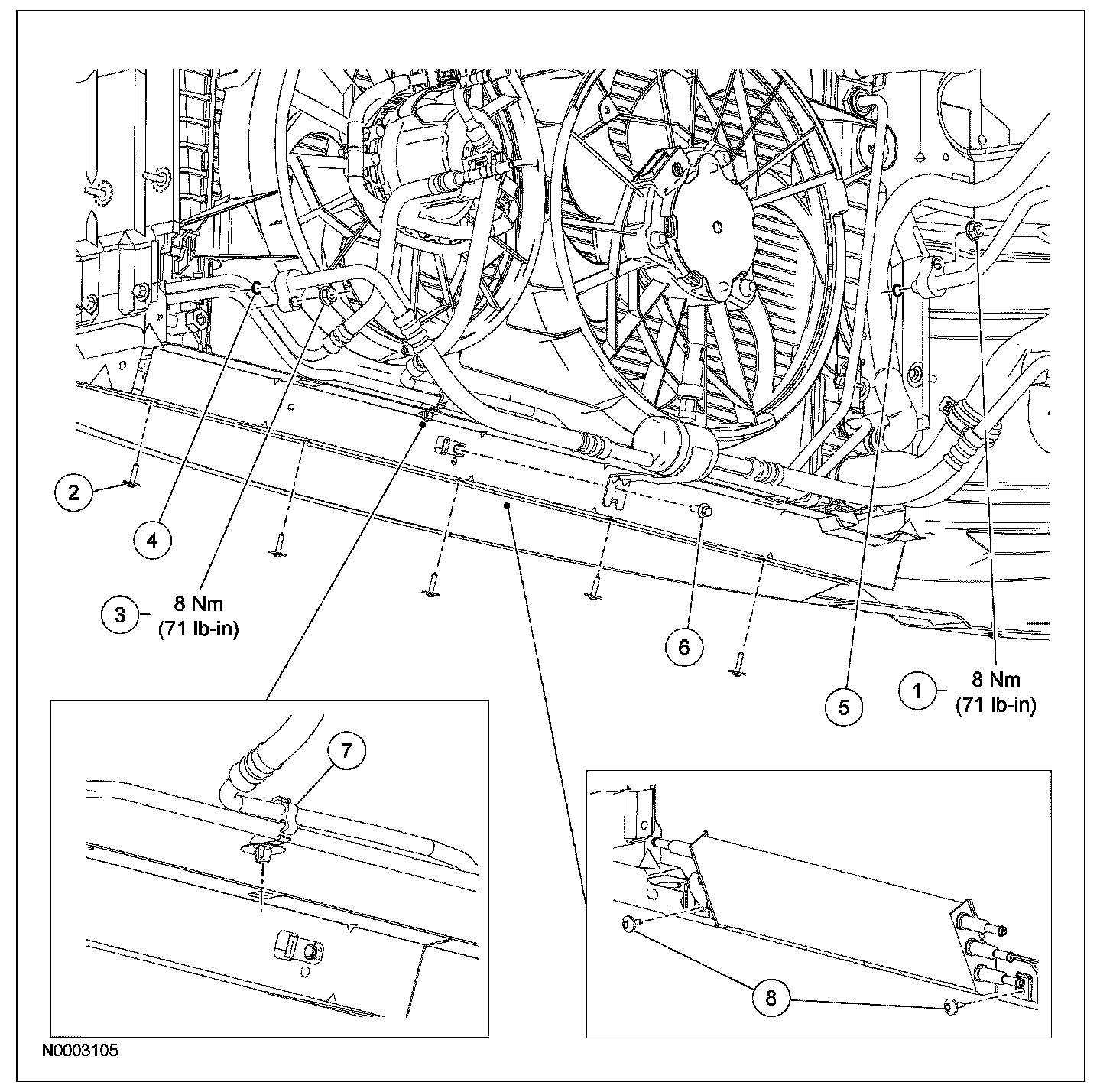 2

4

3 8 Nm (71 lb-in)

6

5

1 8 Nm (71 lb-in)

7

8

N0003105