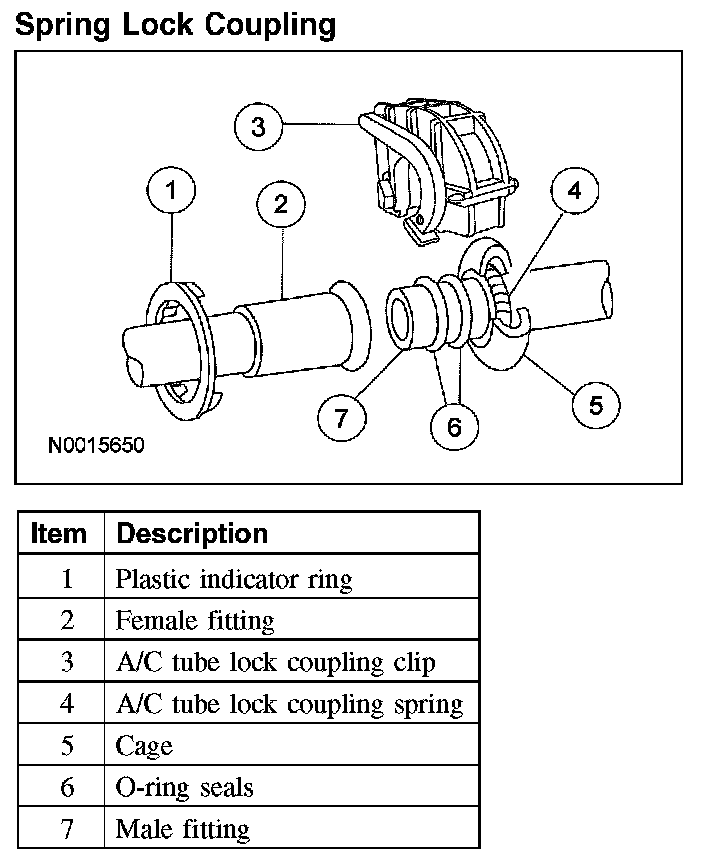 Spring Lock Coupling

3
1
2
4
7
6
5
N0015650

| Item | Description |
|---|---|
| 1 | Plastic indicator ring |
| 2 | Female fitting |
| 3 | A/C tube lock coupling clip |
| 4 | A/C tube lock coupling spring |
| 5 | Cage |
| 6 | O-ring seals |
| 7 | Male fitting |