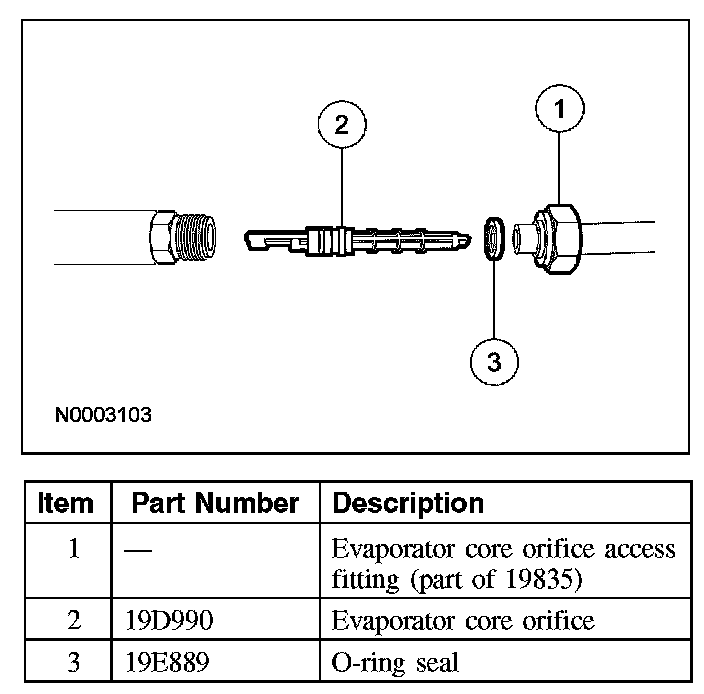 2

1

3

N0003103

| Item | Part Number | Description |
|---|---|---|
| 1 | — | Evaporator core orifice access fitting (part of 19835) |
| 2 | 19D990 | Evaporator core orifice |
| 3 | 19E889 | O-ring seal |