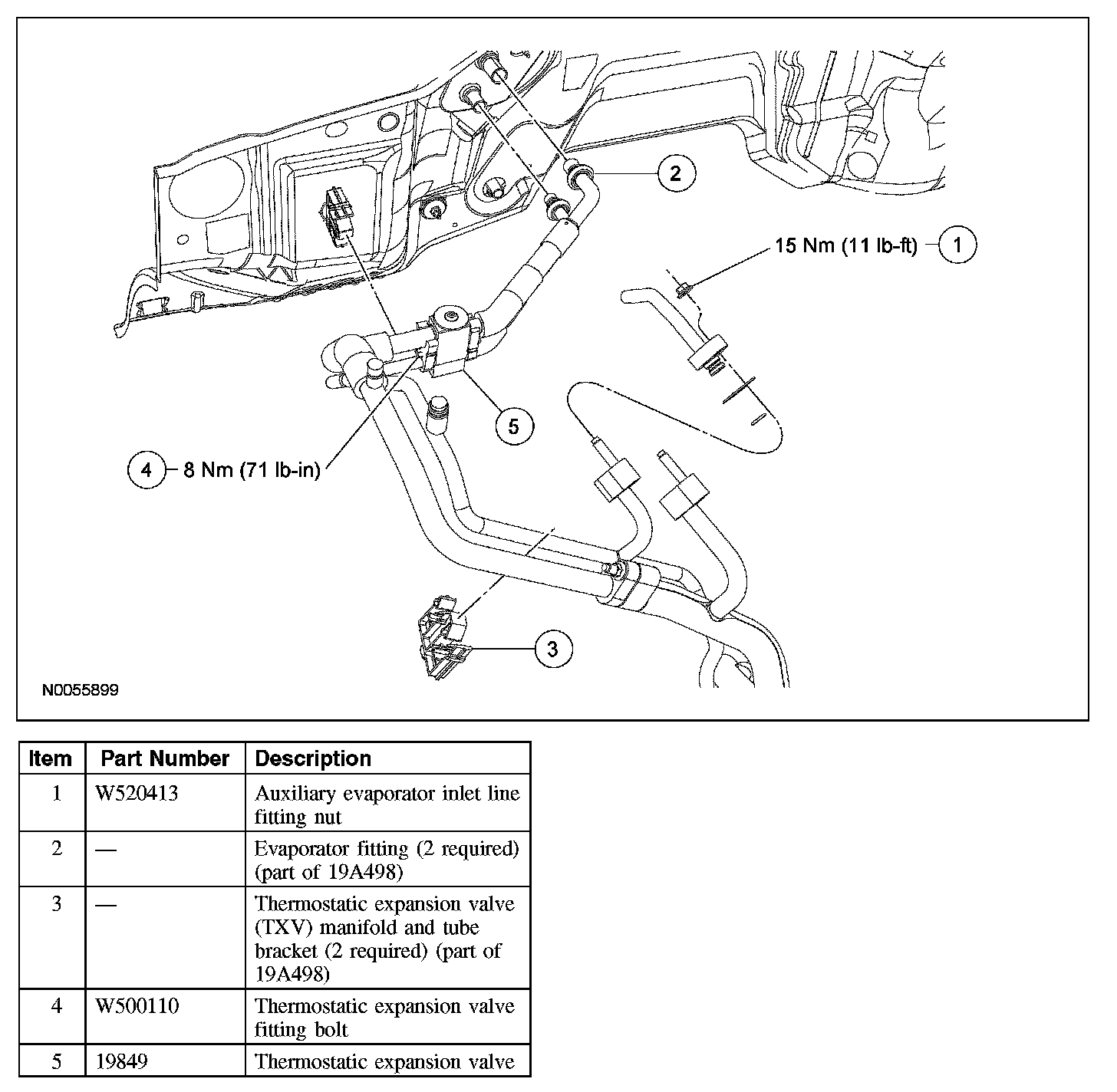 2

15 Nm (11 lb-ft) 1

5

4 8 Nm (71 lb-in)

3

N0055899

| Item | Part Number | Description |
|---|---|---|
| 1 | W520413 | Auxiliary evaporator inlet line fitting nut |
| 2 | — | Evaporator fitting (2 required) (part of 19A498) |
| 3 | — | Thermostatic expansion valve (TXV) manifold and tube bracket (2 required) (part of 19A498) |
| 4 | W500110 | Thermostatic expansion valve fitting bolt |
| 5 | 19849 | Thermostatic expansion valve |