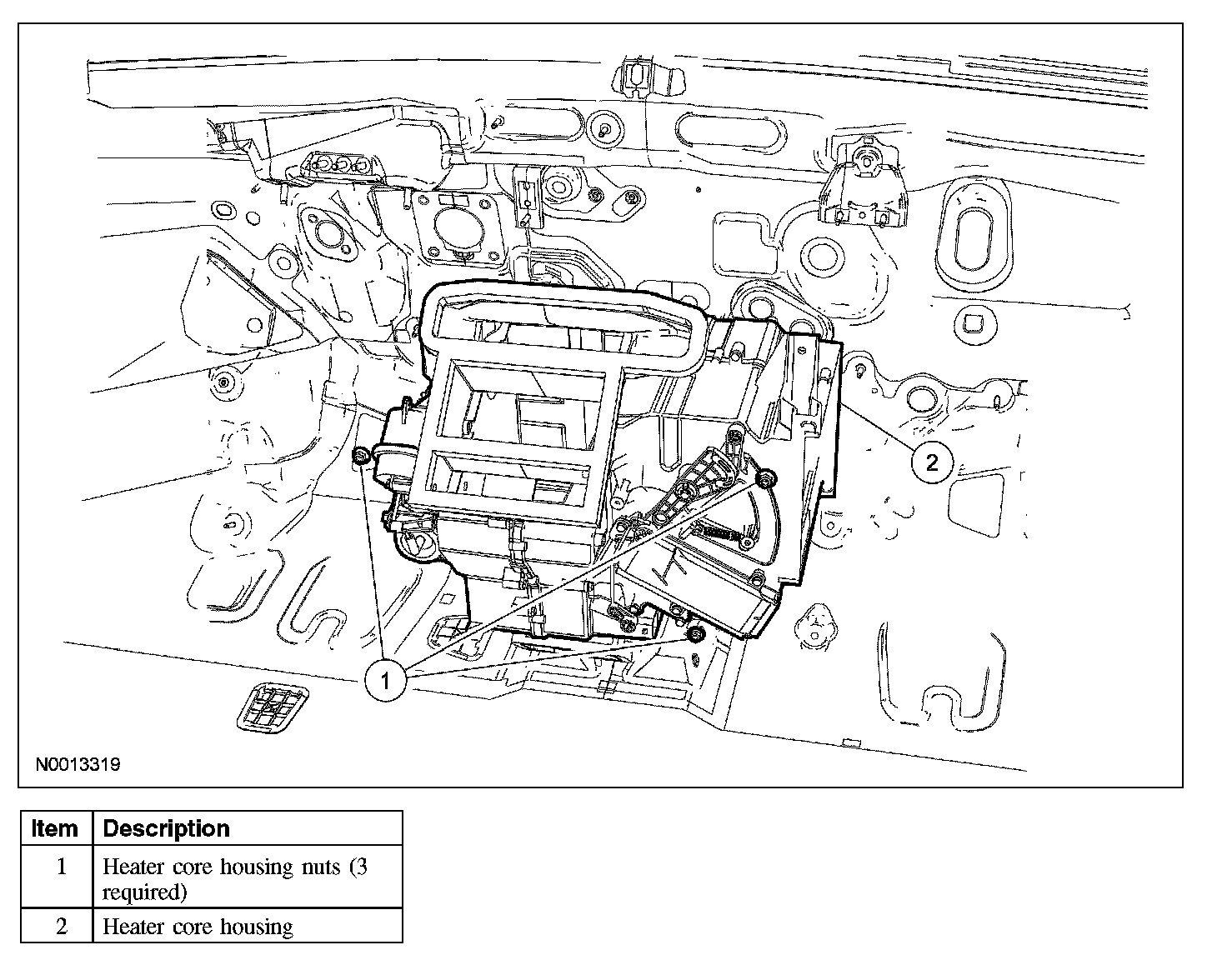 2

1

N0013319

| Item | Description |
|---|---|
| 1 | Heater core housing nuts (3 required) |
| 2 | Heater core housing |