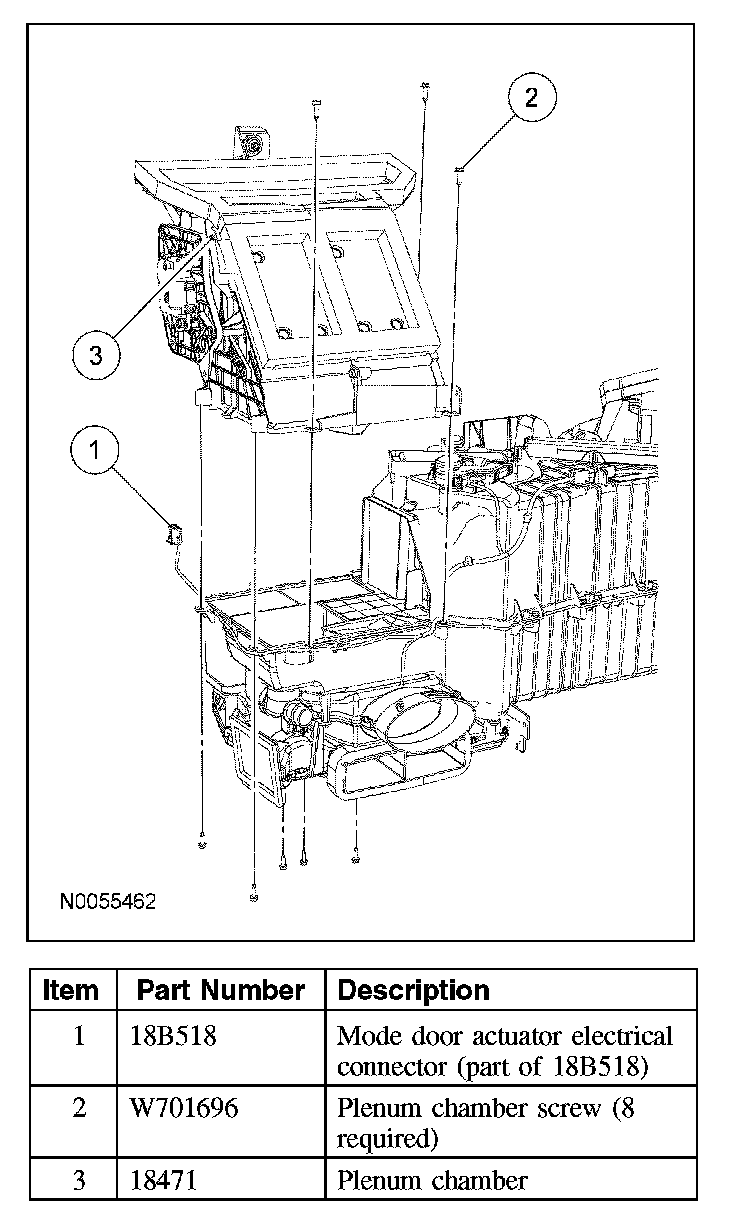 2

3

1

N0055462

| Item | Part Number | Description |
|---|---|---|
| 1 | 18B518 | Mode door actuator electrical connector (part of 18B518) |
| 2 | W701696 | Plenum chamber screw (8 required) |
| 3 | 18471 | Plenum chamber |