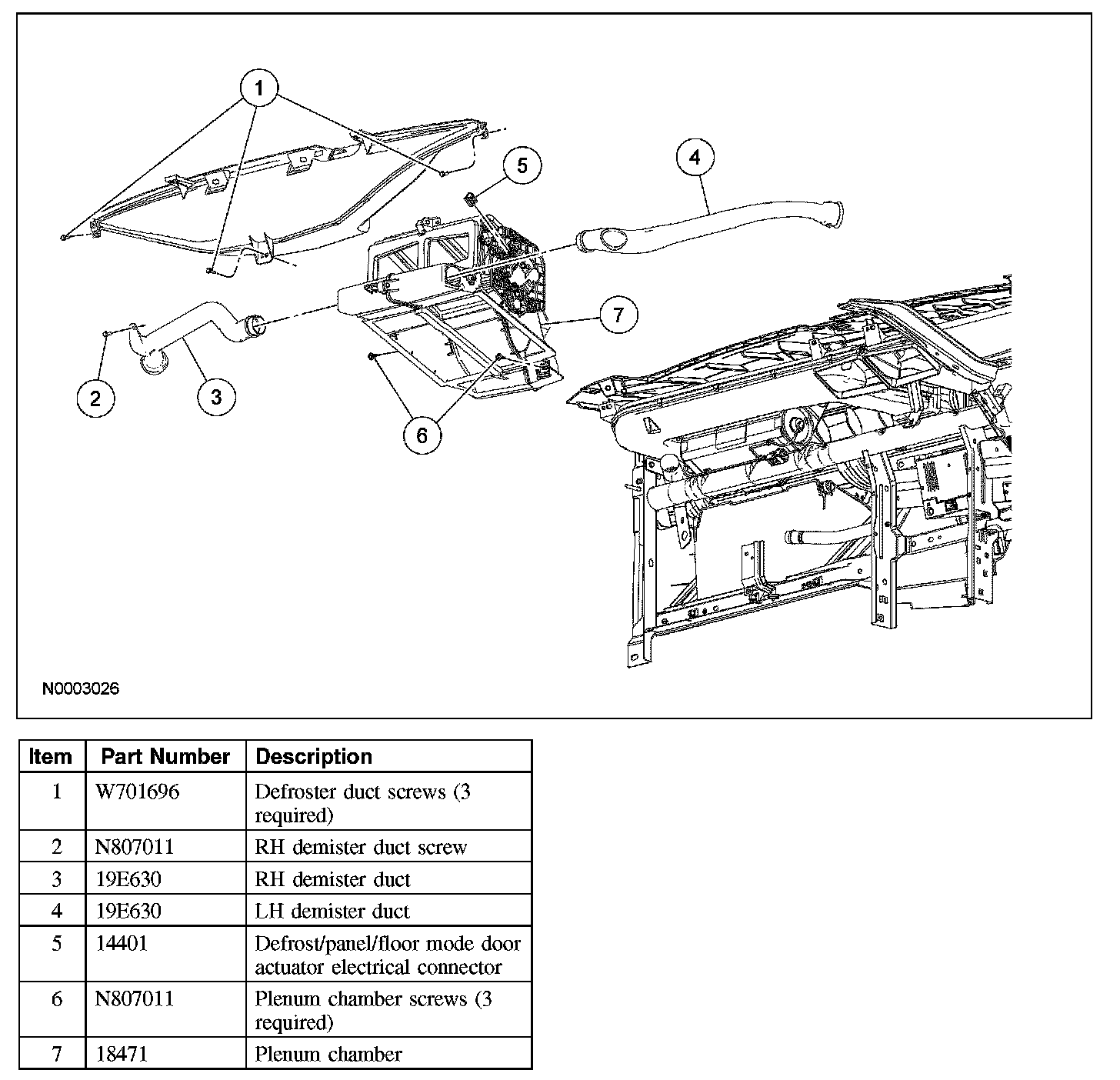 1

5

4

7

2

3

6

N0003026

| Item | Part Number | Description |
|---|---|---|
| 1 | W701696 | Defroster duct screws (3 required) |
| 2 | N807011 | RH demister duct screw |
| 3 | 19E630 | RH demister duct |
| 4 | 19E630 | LH demister duct |
| 5 | 14401 | Defrost/panel/floor mode door actuator electrical connector |
| 6 | N807011 | Plenum chamber screws (3 required) |
| 7 | 18471 | Plenum chamber |