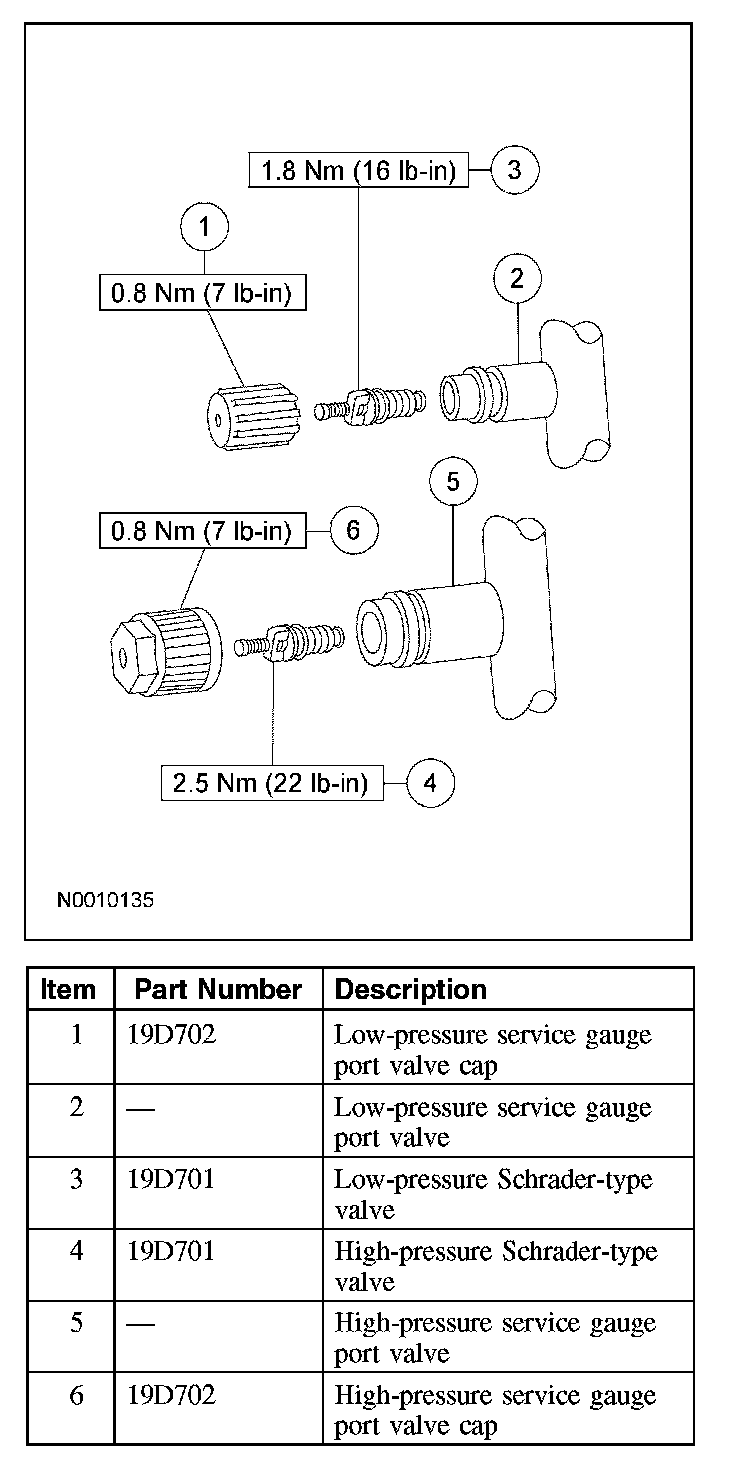 1.8 Nm (16 lb-in) 3

1

0.8 Nm (7 lb-in)

2

5

0.8 Nm (7 lb-in) 6

2.5 Nm (22 lb-in) 4

N0010135

| Item | Part Number | Description |
|---|---|---|
| 1 | 19D702 | Low-pressure service gauge port valve cap |
| 2 | — | Low-pressure service gauge port valve |
| 3 | 19D701 | Low-pressure Schrader-type valve |
| 4 | 19D701 | High-pressure Schrader-type valve |
| 5 | — | High-pressure service gauge port valve |
| 6 | 19D702 | High-pressure service gauge port valve cap |