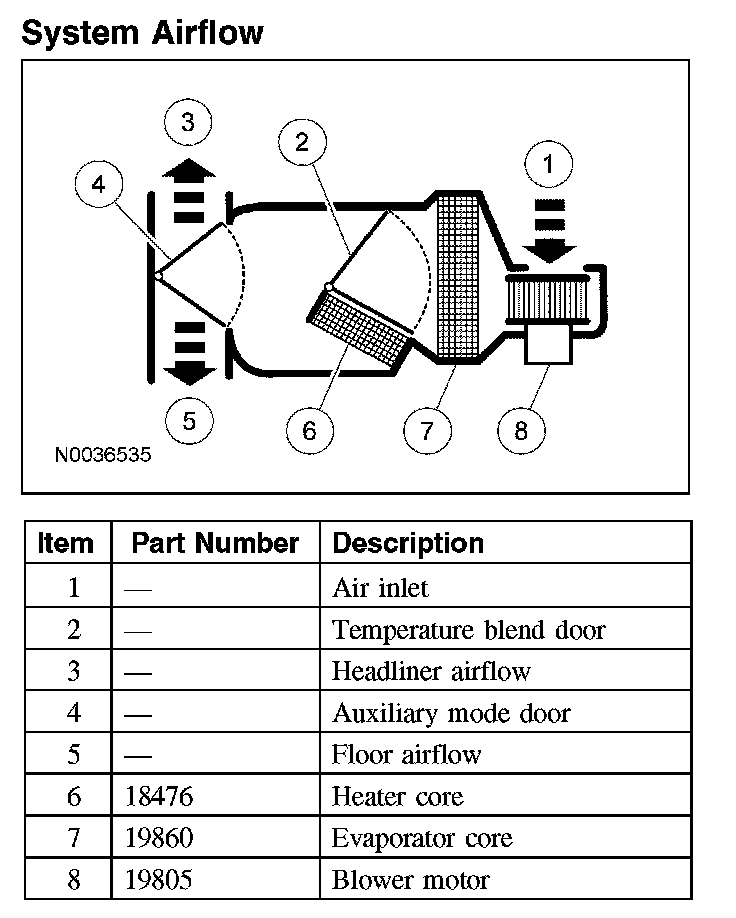 System Airflow

3
2
1
4
5
6
7
8
N0036535

| Item | Part Number | Description |
|---|---|---|
| 1 | — | Air inlet |
| 2 | — | Temperature blend door |
| 3 | — | Headliner airflow |
| 4 | — | Auxiliary mode door |
| 5 | — | Floor airflow |
| 6 | 18476 | Heater core |
| 7 | 19860 | Evaporator core |
| 8 | 19805 | Blower motor |