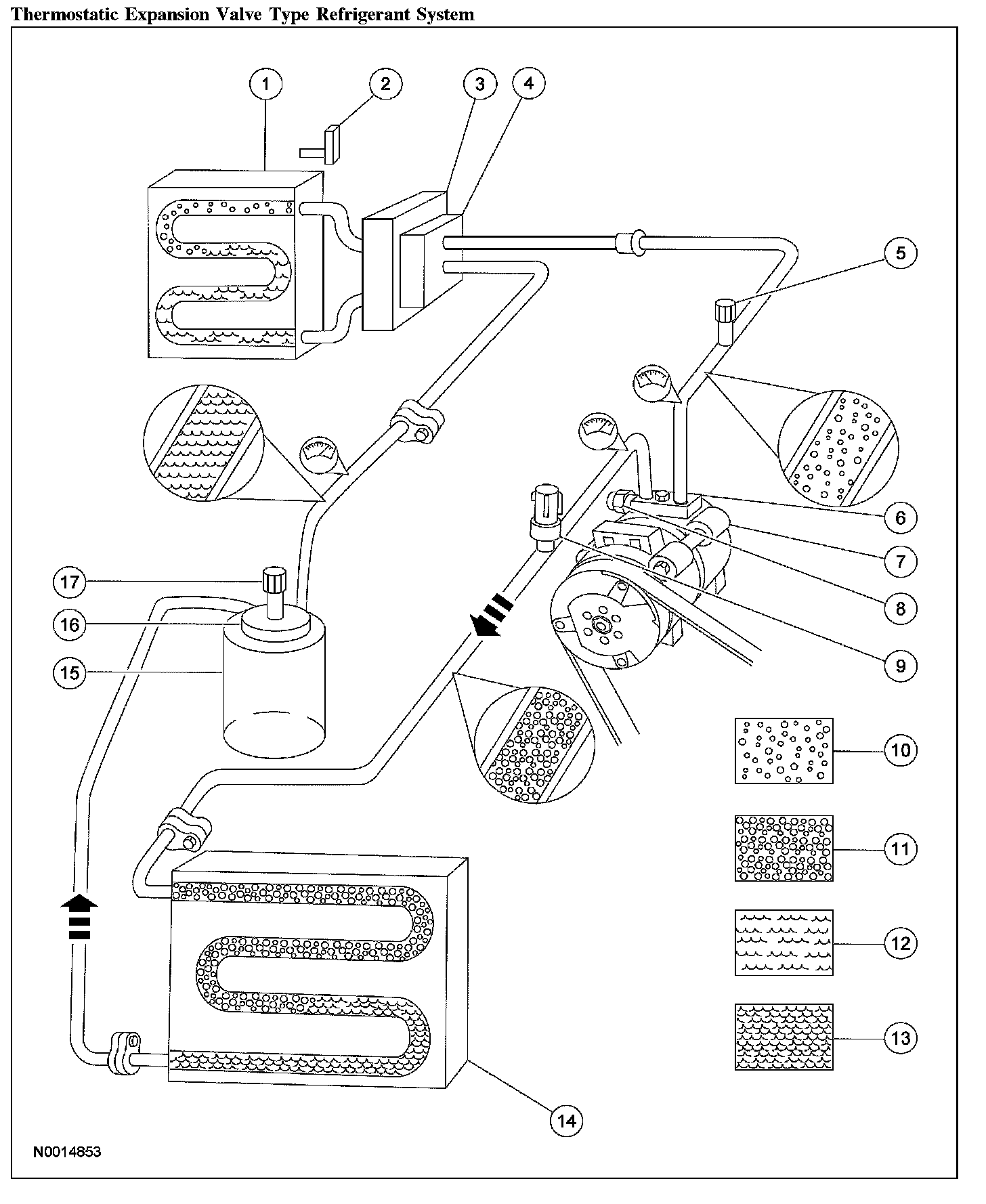 Thermostatic Expansion Valve Type Refrigerant System

1
2
3
4
5
6
7
8
9
10
11
12
13
14
15
16
17

N0014853