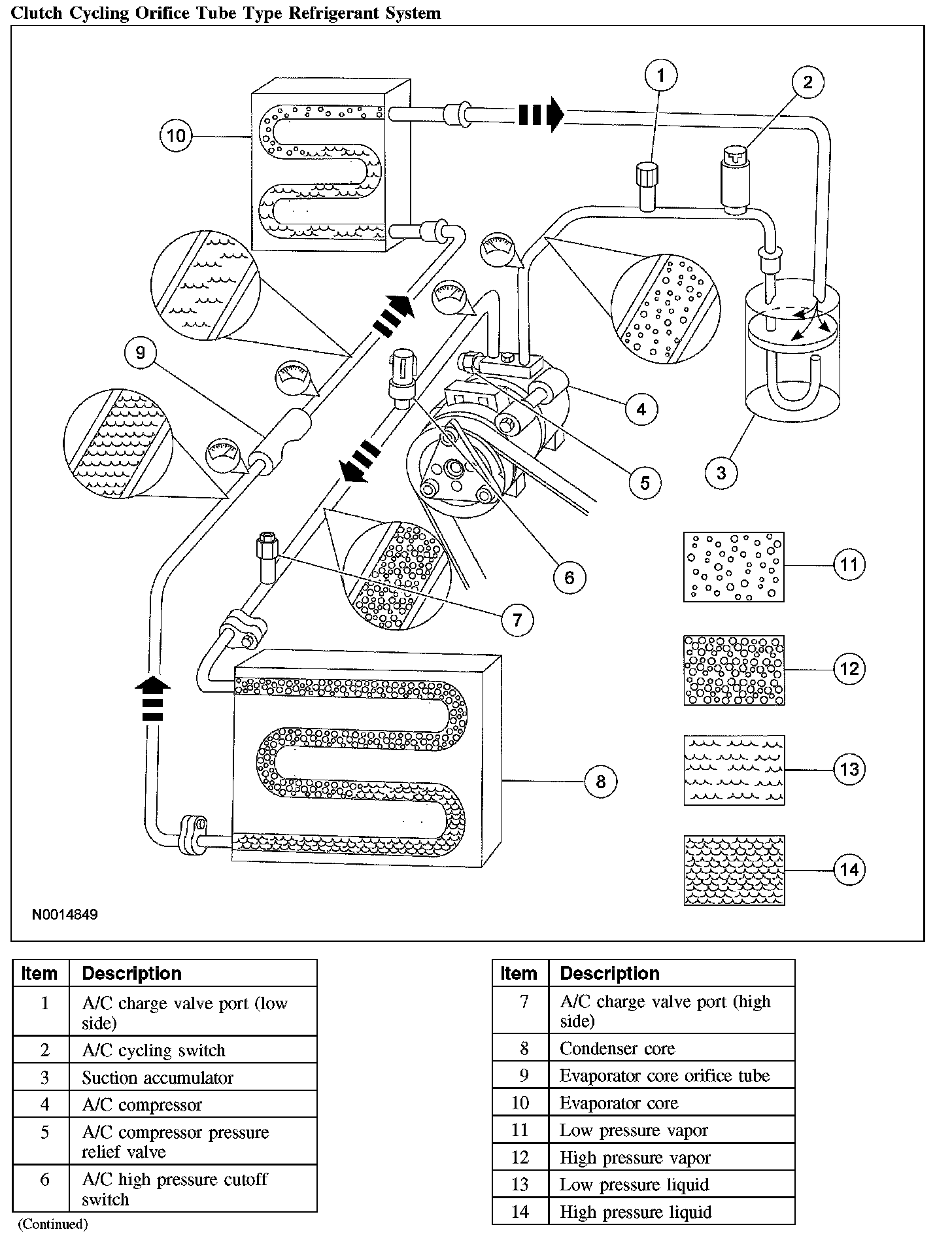 Clutch Cycling Orifice Tube Type Refrigerant System

1
2
10
9
4
5
3
6
7
11
12
13
8
14

N0014849

| Item | Description |
|---|---|
| 1 | A/C charge valve port (low side) |
| 2 | A/C cycling switch |
| 3 | Suction accumulator |
| 4 | A/C compressor |
| 5 | A/C compressor pressure relief valve |
| 6 | A/C high pressure cutoff switch |

(Continued)

| Item | Description |
|---|---|
| 7 | A/C charge valve port (high side) |
| 8 | Condenser core |
| 9 | Evaporator core orifice tube |
| 10 | Evaporator core |
| 11 | Low pressure vapor |
| 12 | High pressure vapor |
| 13 | Low pressure liquid |
| 14 | High pressure liquid |