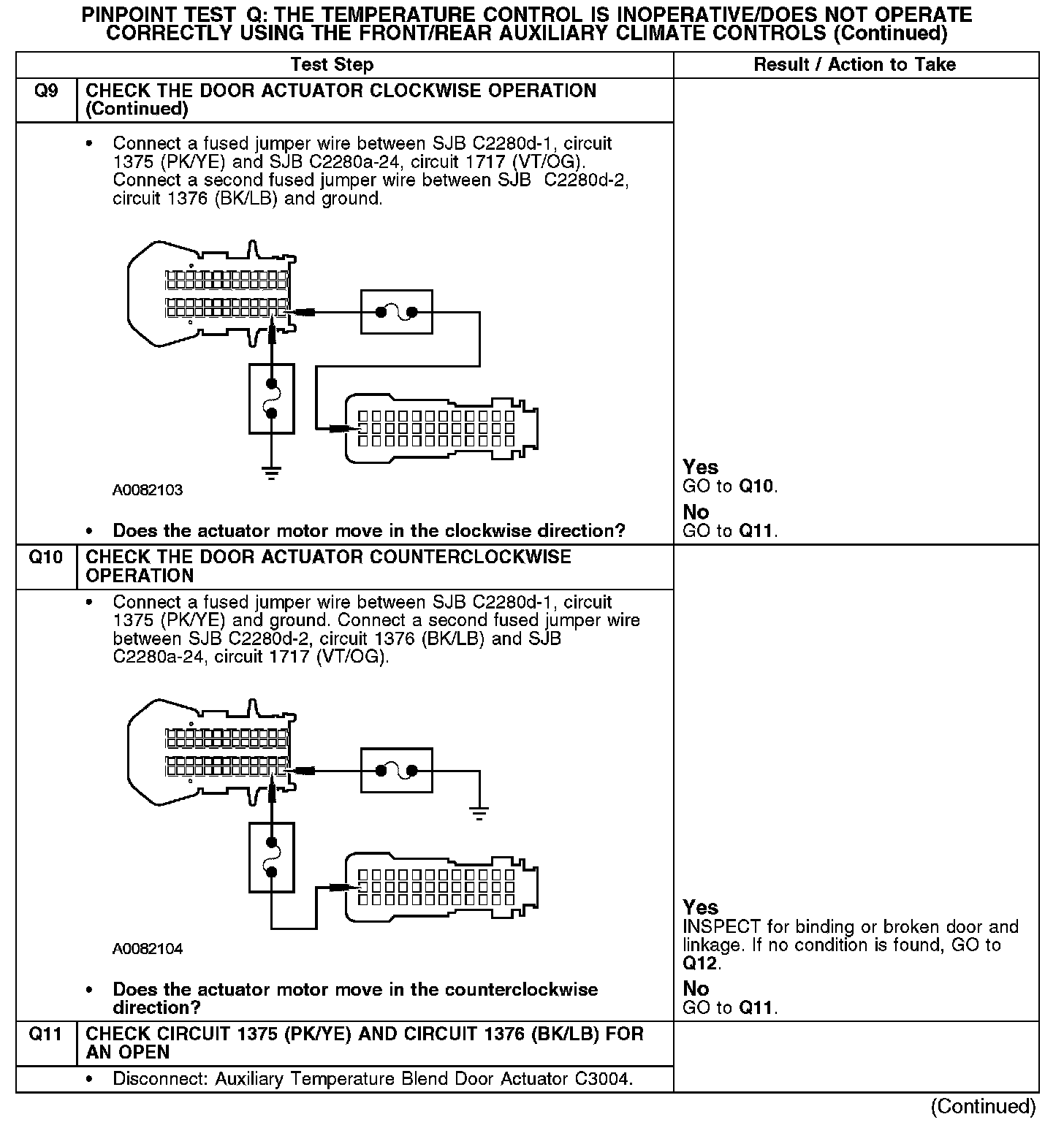 PINPOINT TEST Q: THE TEMPERATURE CONTROL IS INOPERATIVE/DOES NOT OPERATE CORRECTLY USING THE FRONT/REAR AUXILIARY CLIMATE CONTROLS (Continued)

| | Test Step | Result / Action to Take |
|---|---|---|
| Q9 | CHECK THE DOOR ACTUATOR CLOCKWISE OPERATION (Continued) | |
| | • Connect a fused jumper wire between SJB C2280d-1, circuit 1375 (PK/YE) and SJB C2280a-24, circuit 1717 (VT/OG). Connect a second fused jumper wire between SJB C2280d-2, circuit 1376 (BK/LB) and ground. A0082103 • Does the actuator motor move in the clockwise direction? | Yes GO to Q10. No GO to Q11. |
| Q10 | CHECK THE DOOR ACTUATOR COUNTERCLOCKWISE OPERATION | |
| | • Connect a fused jumper wire between SJB C2280d-1, circuit 1375 (PK/YE) and ground. Connect a second fused jumper wire between SJB C2280d-2, circuit 1376 (BK/LB) and SJB C2280a-24, circuit 1717 (VT/OG). A0082104 • Does the actuator motor move in the counterclockwise direction? | Yes INSPECT for binding or broken door and linkage. If no condition is found, GO to Q12. No GO to Q11. |
| Q11 | CHECK CIRCUIT 1375 (PK/YE) AND CIRCUIT 1376 (BK/LB) FOR AN OPEN | |
| | • Disconnect: Auxiliary Temperature Blend Door Actuator C3004. | |

(Continued)