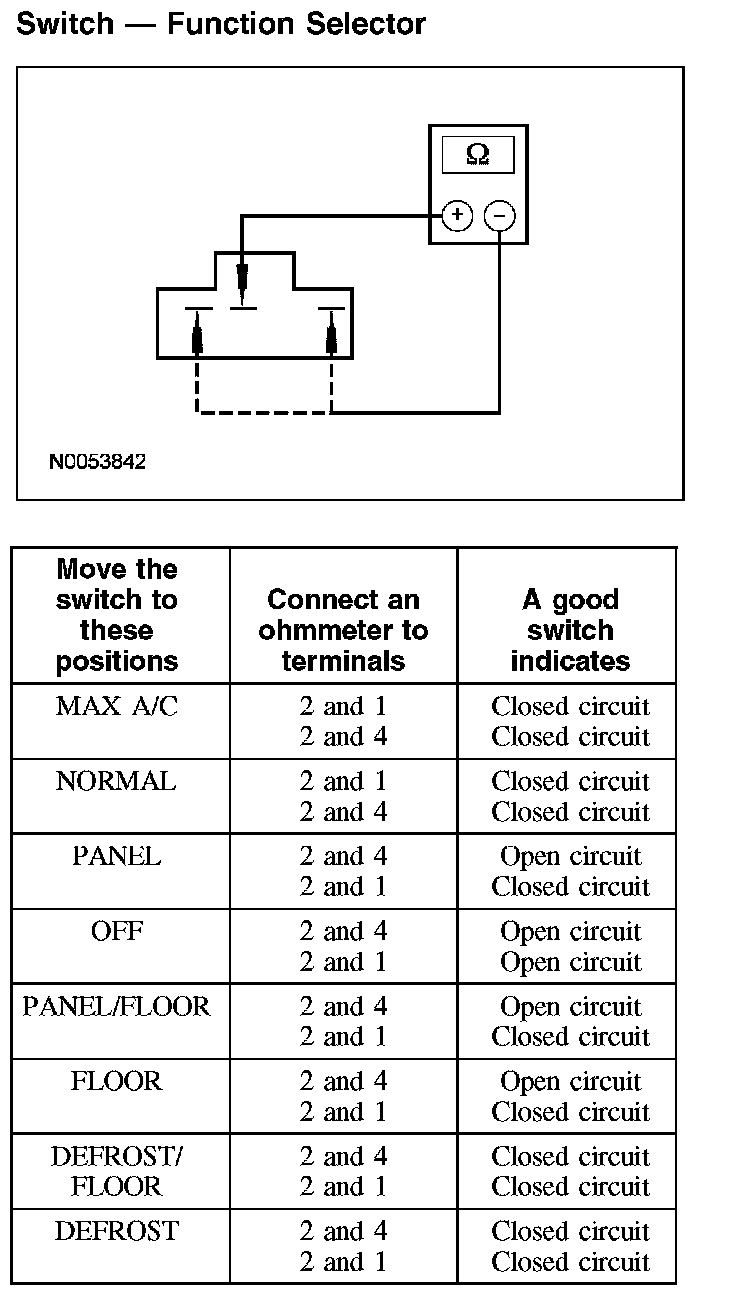 Switch — Function Selector

Ω

+ −

N0053842

| Move the switch to these positions | Connect an ohmmeter to terminals | A good switch indicates |
|---|---|---|
| MAX A/C | 2 and 1<br>2 and 4 | Closed circuit<br>Closed circuit |
| NORMAL | 2 and 1<br>2 and 4 | Closed circuit<br>Closed circuit |
| PANEL | 2 and 4<br>2 and 1 | Open circuit<br>Closed circuit |
| OFF | 2 and 4<br>2 and 1 | Open circuit<br>Open circuit |
| PANEL/FLOOR | 2 and 4<br>2 and 1 | Open circuit<br>Closed circuit |
| FLOOR | 2 and 4<br>2 and 1 | Open circuit<br>Closed circuit |
| DEFROST/ FLOOR | 2 and 4<br>2 and 1 | Closed circuit<br>Closed circuit |
| DEFROST | 2 and 4<br>2 and 1 | Closed circuit<br>Closed circuit |