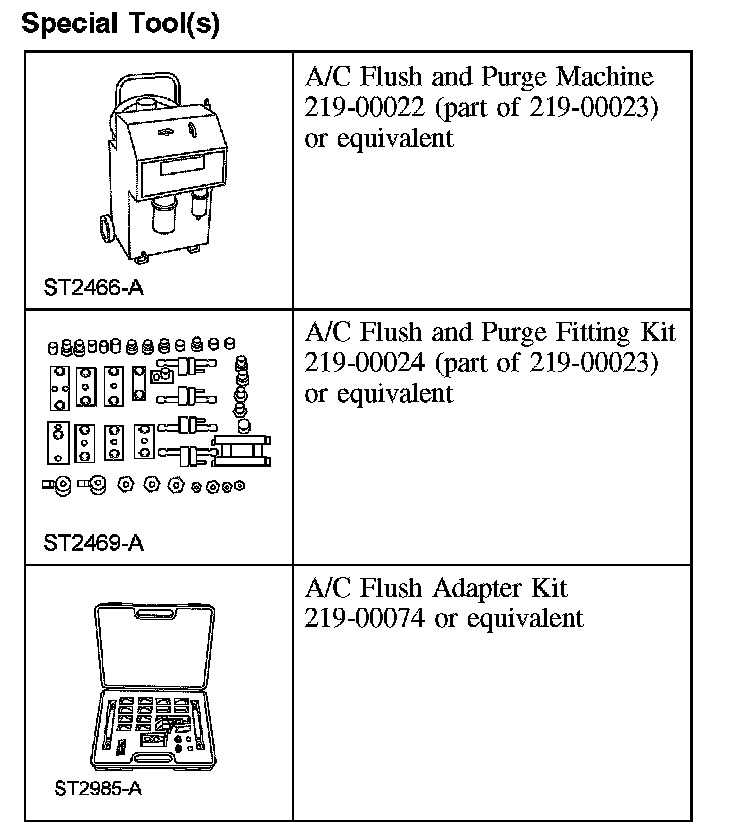 Special Tool(s)

| | |
|---|---|
| ST2466-A | A/C Flush and Purge Machine 219-00022 (part of 219-00023) or equivalent |
| ST2469-A | A/C Flush and Purge Fitting Kit 219-00024 (part of 219-00023) or equivalent |
| ST2985-A | A/C Flush Adapter Kit 219-00074 or equivalent |