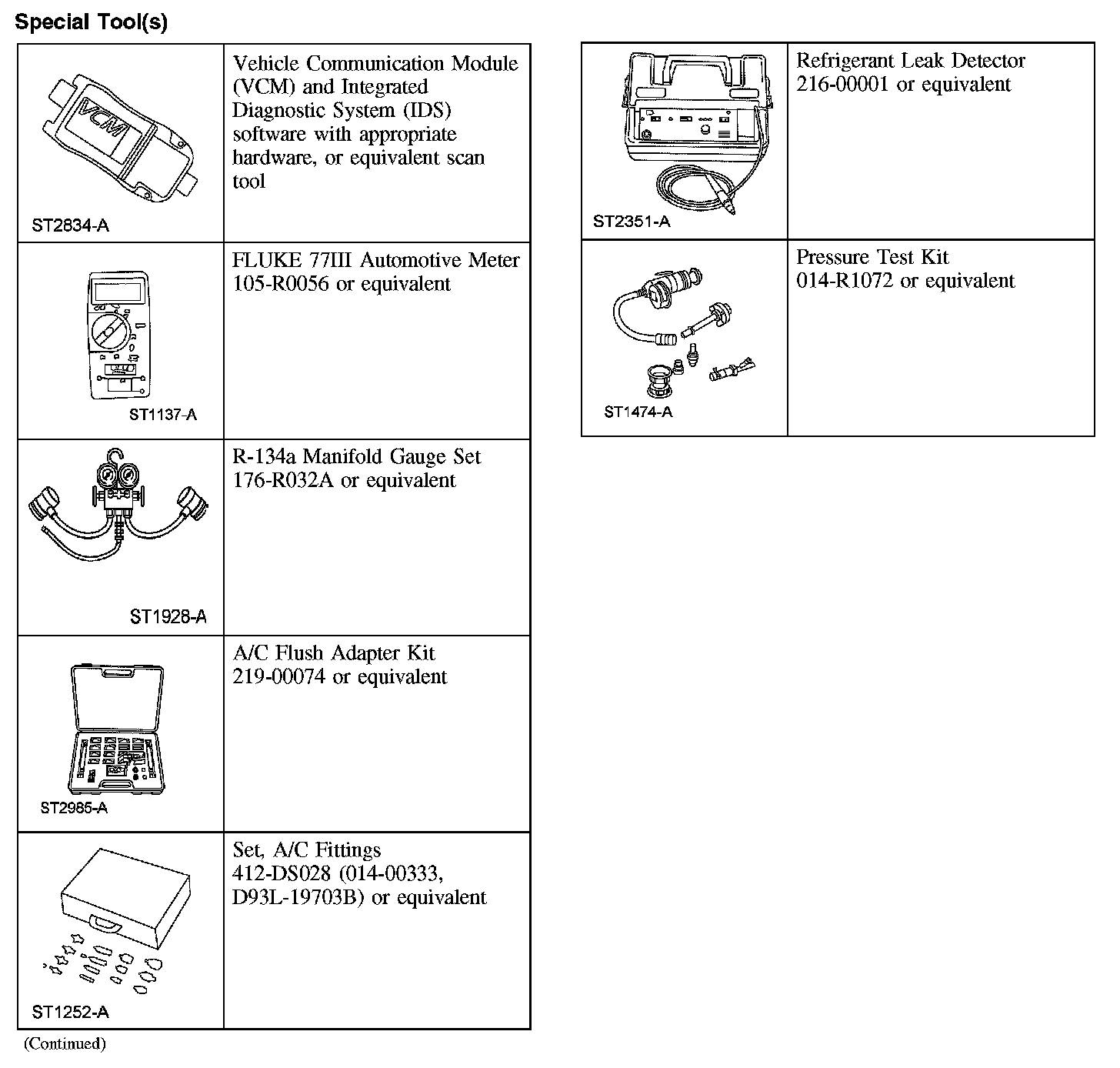 Special Tool(s)

| | |
|---|---|
| VCM ST2834-A | Vehicle Communication Module (VCM) and Integrated Diagnostic System (IDS) software with appropriate hardware, or equivalent scan tool |
| ST1137-A | FLUKE 77III Automotive Meter 105-R0056 or equivalent |
| ST1928-A | R-134a Manifold Gauge Set 176-R032A or equivalent |
| ST2985-A | A/C Flush Adapter Kit 219-00074 or equivalent |
| ST1252-A | Set, A/C Fittings 412-DS028 (014-00333, D93L-19703B) or equivalent |

(Continued)

| | |
|---|---|
| ST2351-A | Refrigerant Leak Detector 216-00001 or equivalent |
| ST1474-A | Pressure Test Kit 014-R1072 or equivalent |