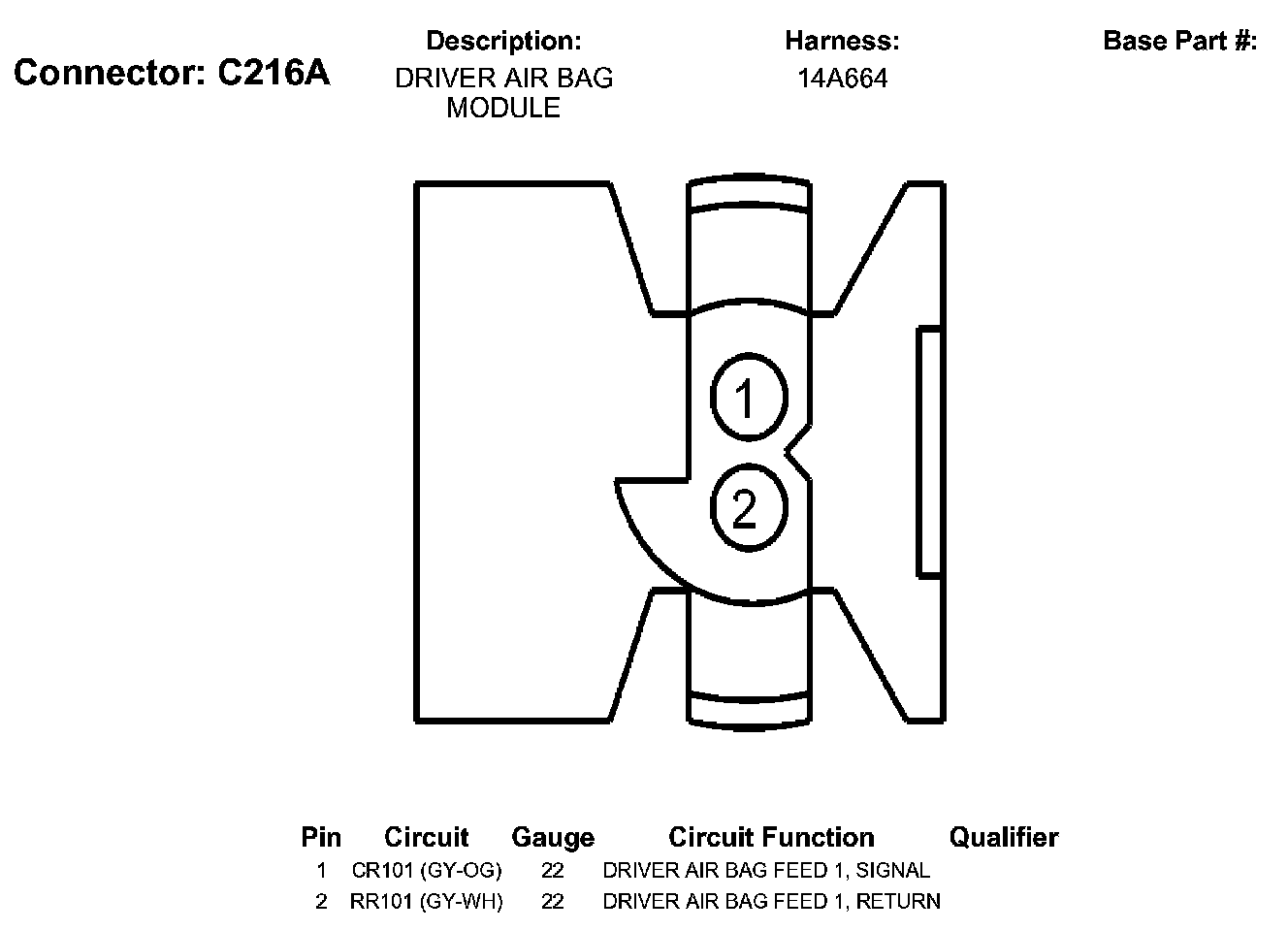 Connector: C216A

Description:
DRIVER AIR BAG MODULE

Harness:
14A664

Base Part #:

1
2

| Pin | Circuit | Gauge | Circuit Function | Qualifier |
|---|---|---|---|---|
| 1 | CR101 (GY-OG) | 22 | DRIVER AIR BAG FEED 1, SIGNAL | |
| 2 | RR101 (GY-WH) | 22 | DRIVER AIR BAG FEED 1, RETURN | |