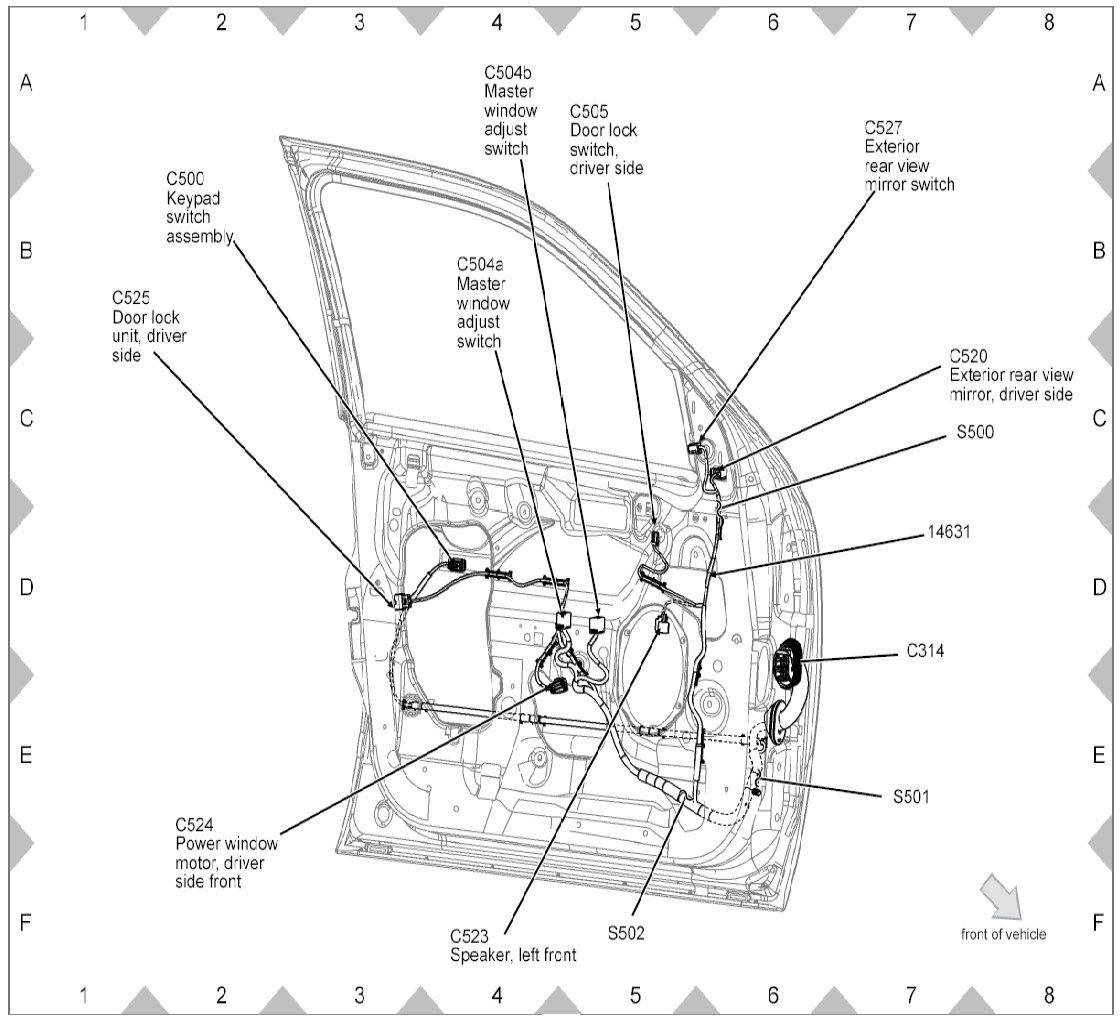 1 2 3 4 5 6 7 8

A
B
C
D
E
F

C504b
Master window adjust switch

C505
Door lock switch, driver side

C527
Exterior rear view mirror switch

C500
Keypad switch assembly

C504a
Master window adjust switch

C525
Door lock unit, driver side

C520
Exterior rear view mirror, driver side

S500

14631

C314

S501

C524
Power window motor, driver side front

C523
Speaker, left front

S502

front of vehicle

A
B
C
D
E
F

1 2 3 4 5 6 7 8