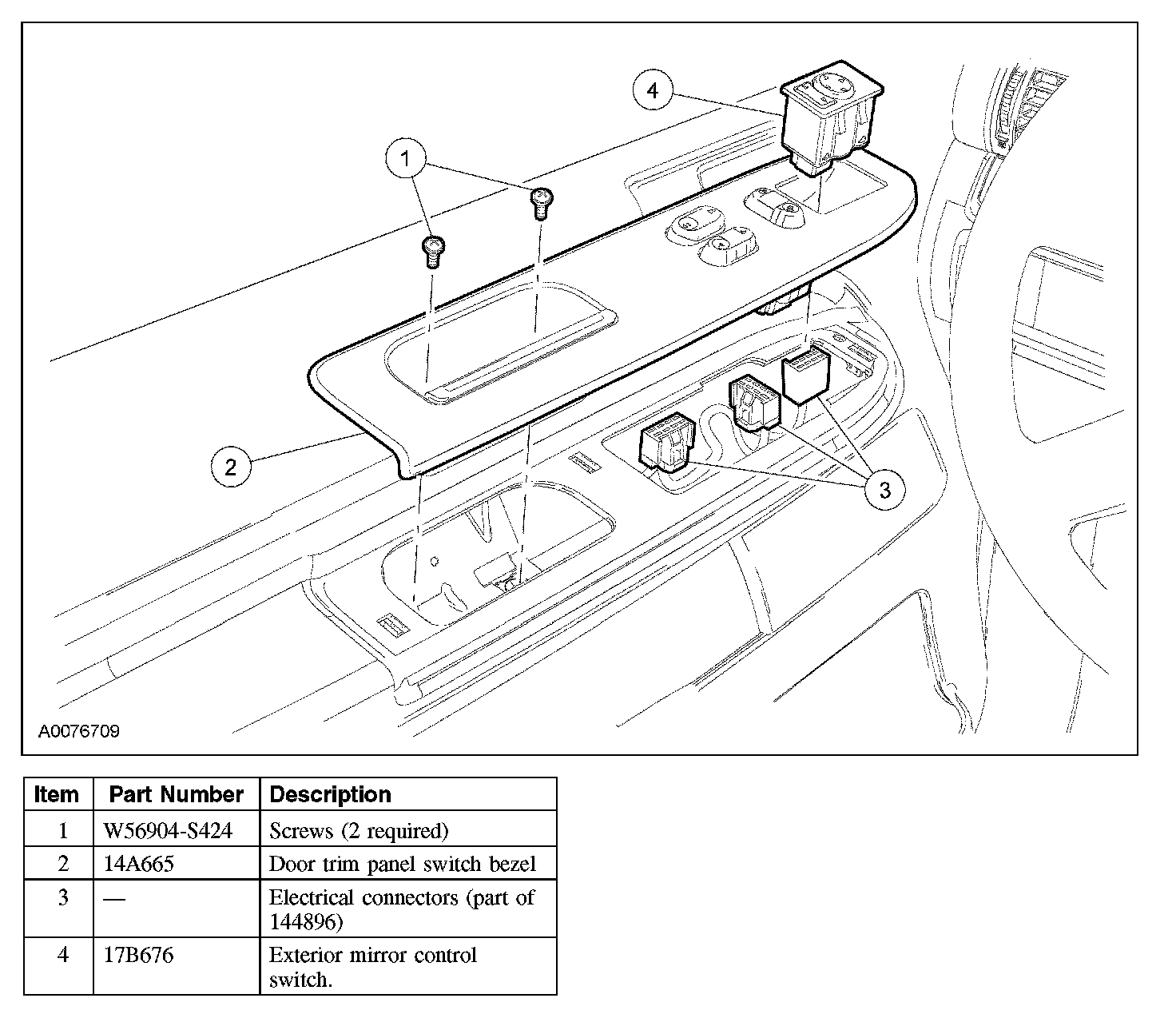 4

1

2

3

A0076709

| Item | Part Number | Description |
|---|---|---|
| 1 | W56904-S424 | Screws (2 required) |
| 2 | 14A665 | Door trim panel switch bezel |
| 3 | — | Electrical connectors (part of 144896) |
| 4 | 17B676 | Exterior mirror control switch. |